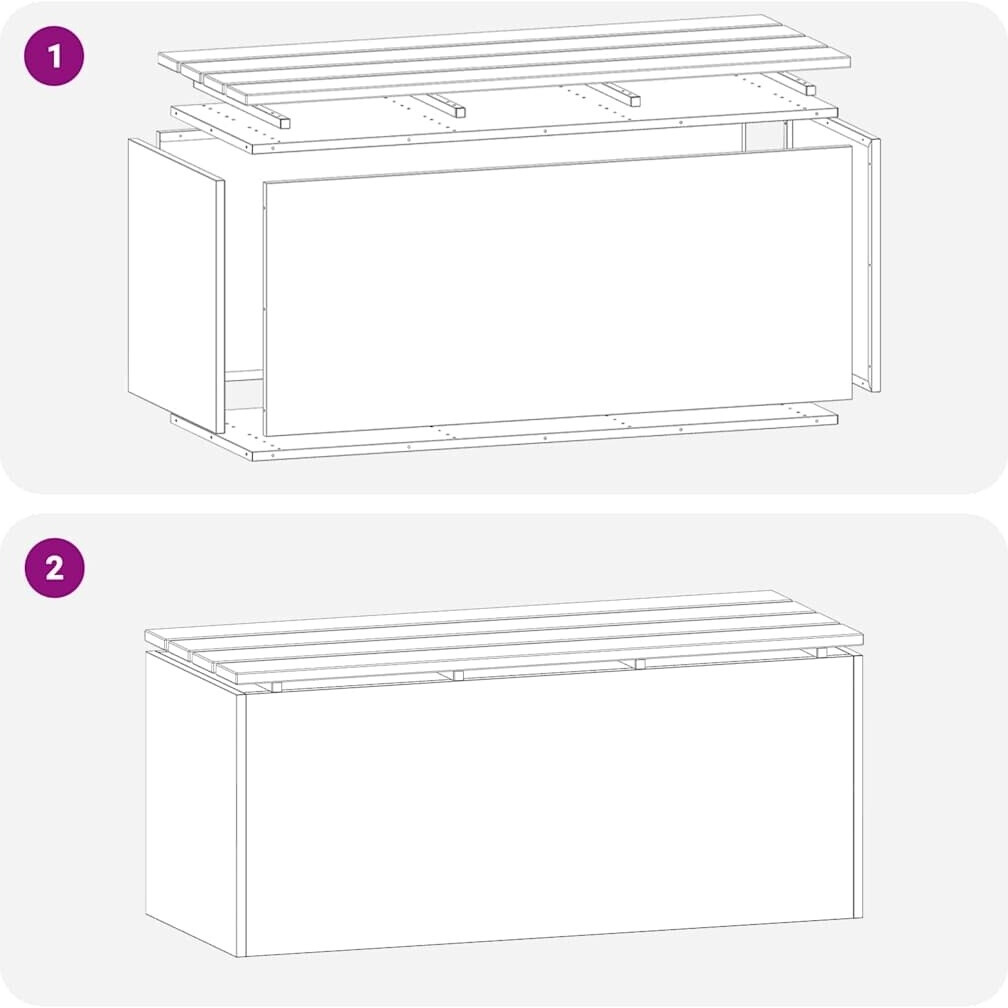 1

2