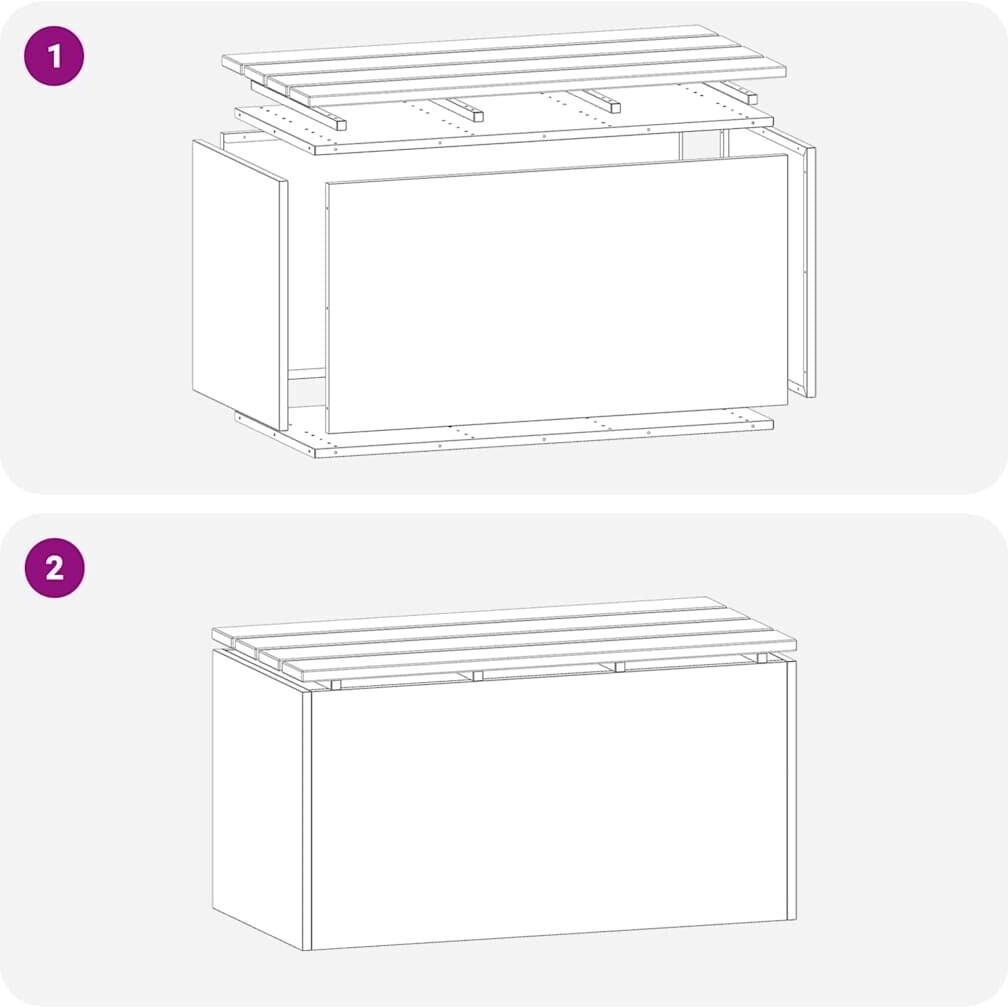 1

2