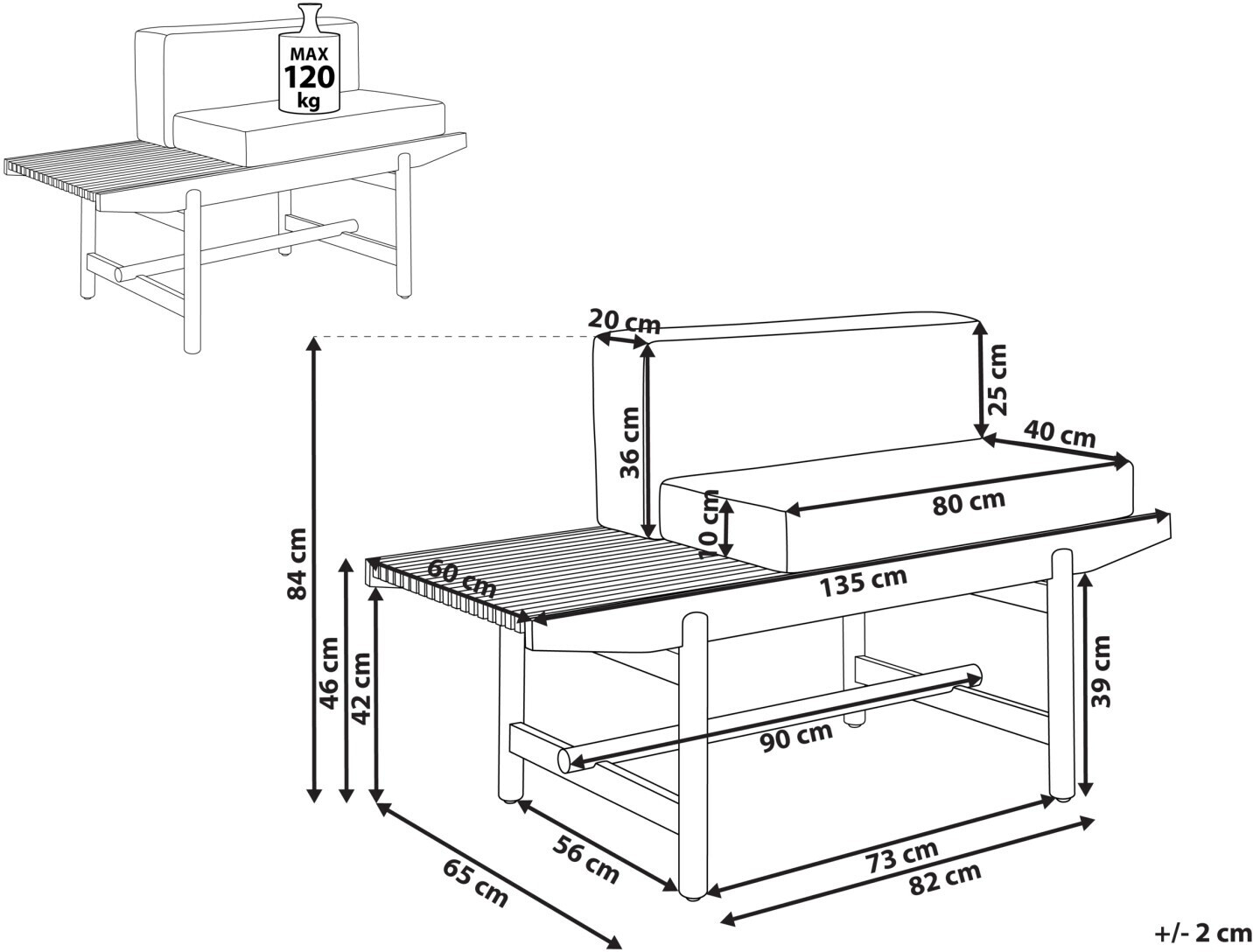 MAX
120
kg

20 cm
25 cm
36 cm
40 cm
80 cm
10 cm
84 cm
60 cm
135 cm
46 cm
42 cm
39 cm
90 cm
56 cm
65 cm
73 cm
82 cm
+/- 2 cm