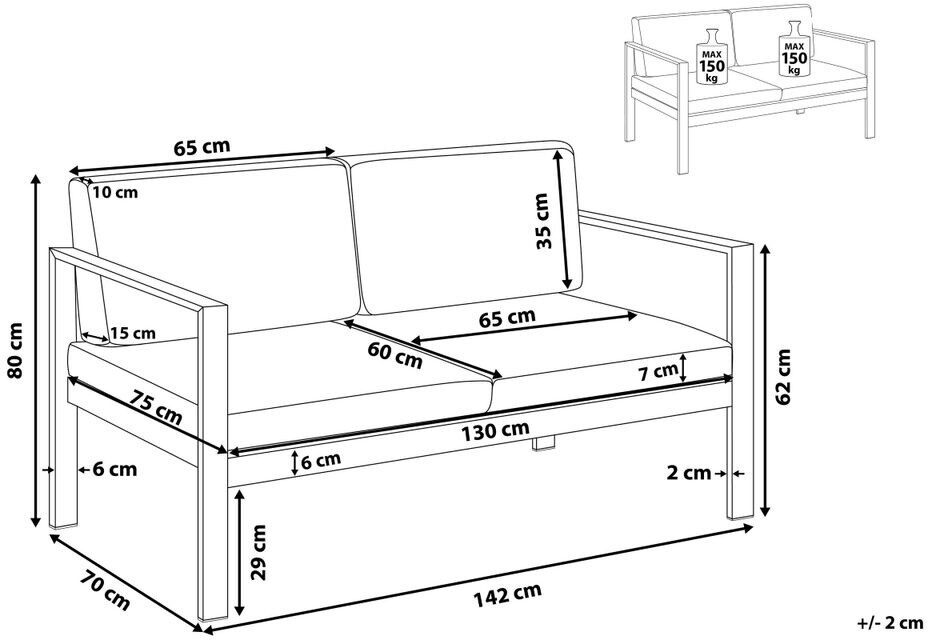 MAX 150 kg
MAX 150 kg
65 cm
10 cm
35 cm
80 cm
15 cm
65 cm
60 cm
7 cm
62 cm
75 cm
130 cm
6 cm
6 cm
2 cm
29 cm
70 cm
142 cm
+/- 2 cm