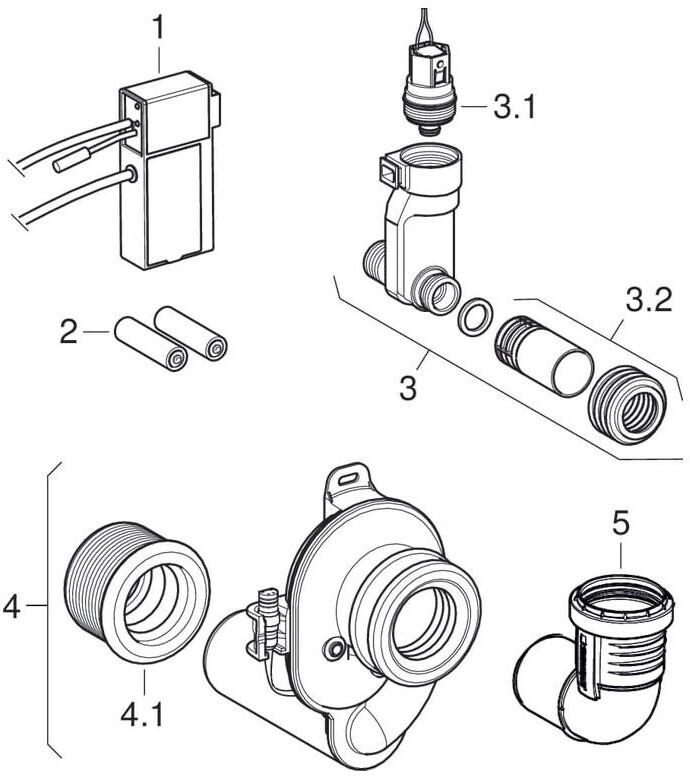 1

3.1

2

3.2

3

4

5

4.1