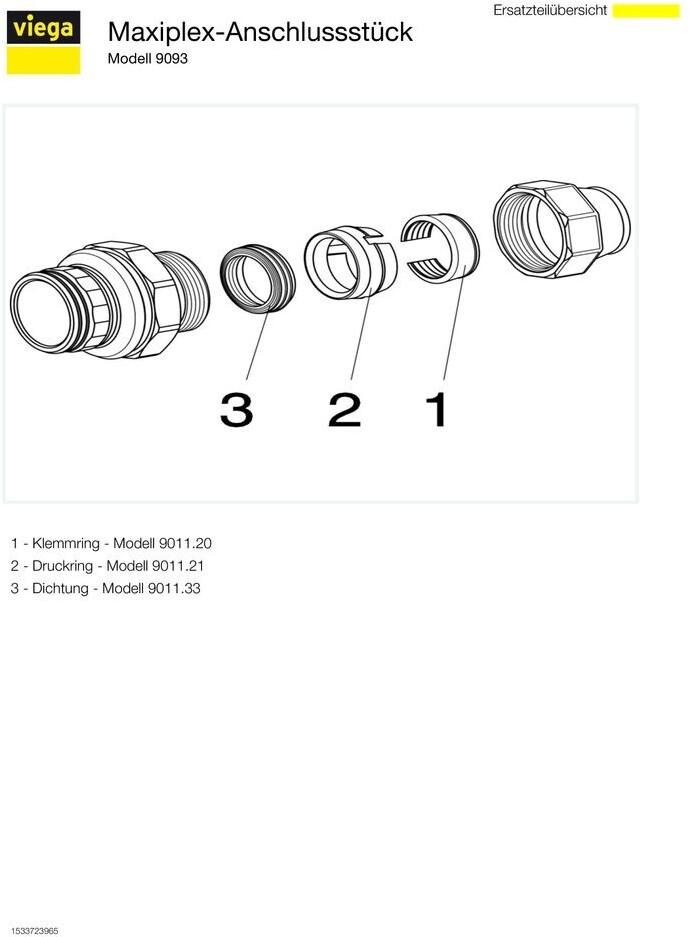 viega

Maxiplex-Anschlussstück
Modell 9093

Ersatzteilübersicht

3 2 1

1 - Klemmring - Modell 9011.20
2 - Druckring - Modell 9011.21
3 - Dichtung - Modell 9011.33

1533723965