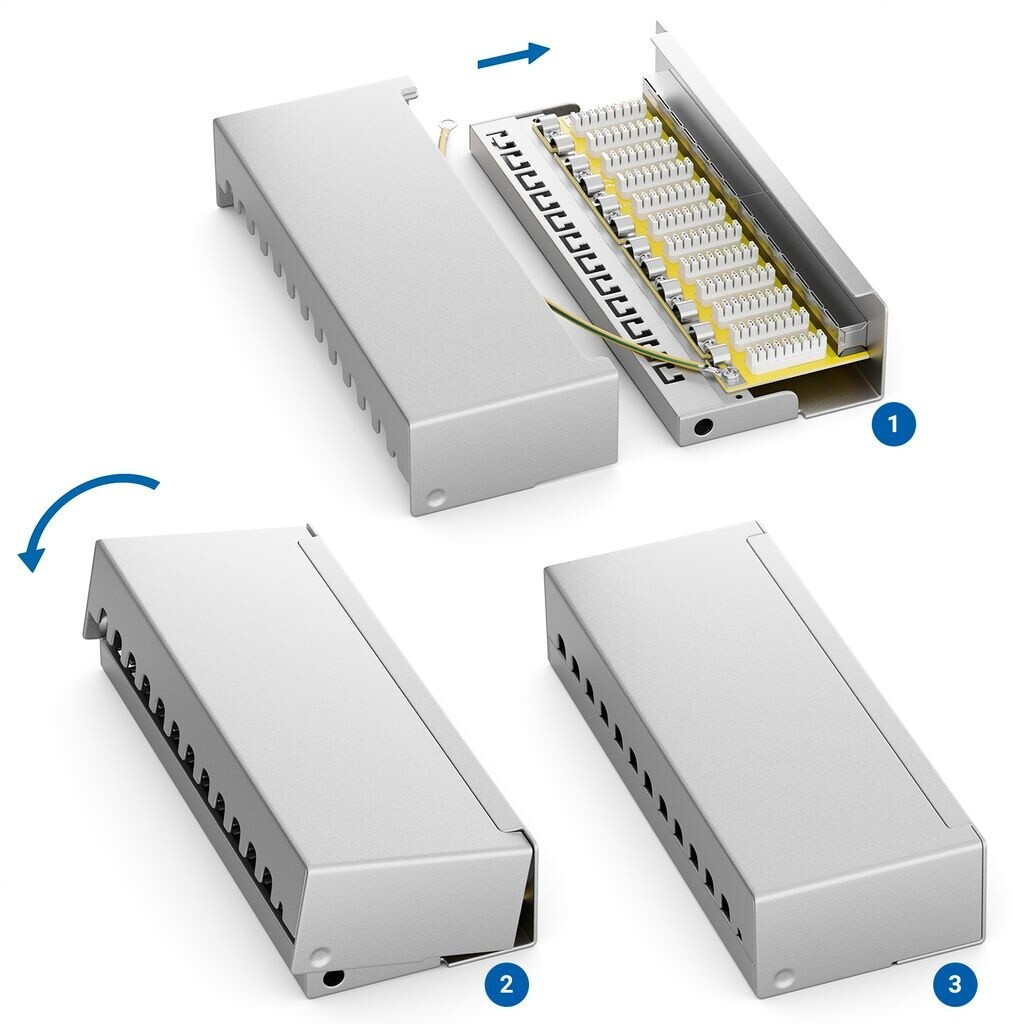 1
2
3