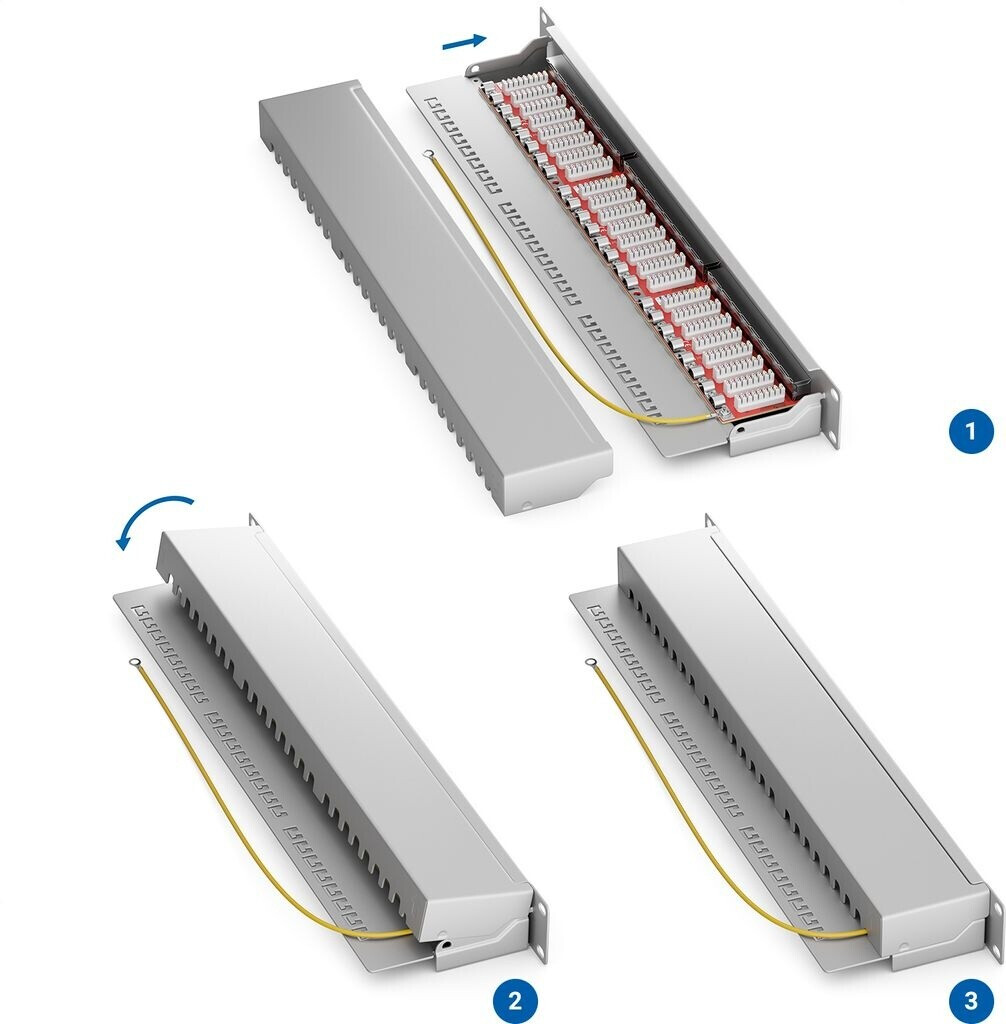 1

2

3