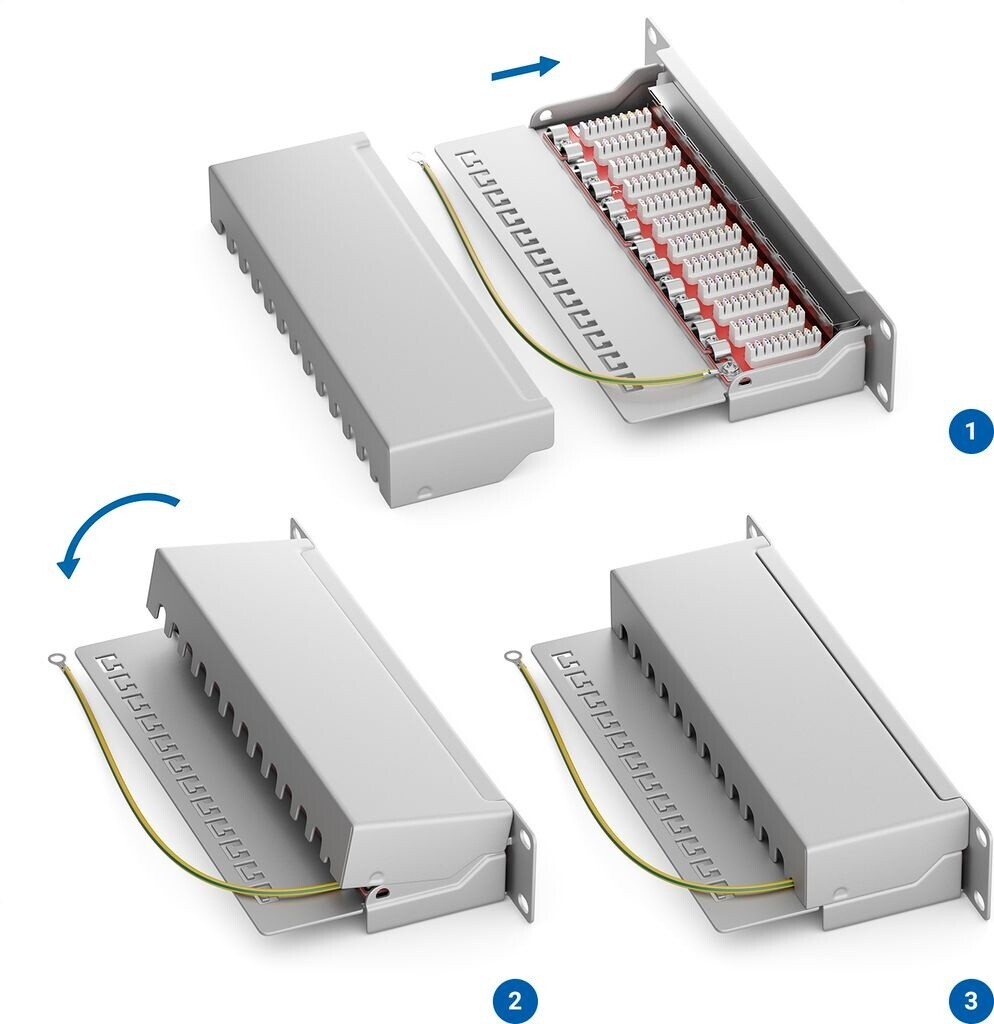 1

2

3