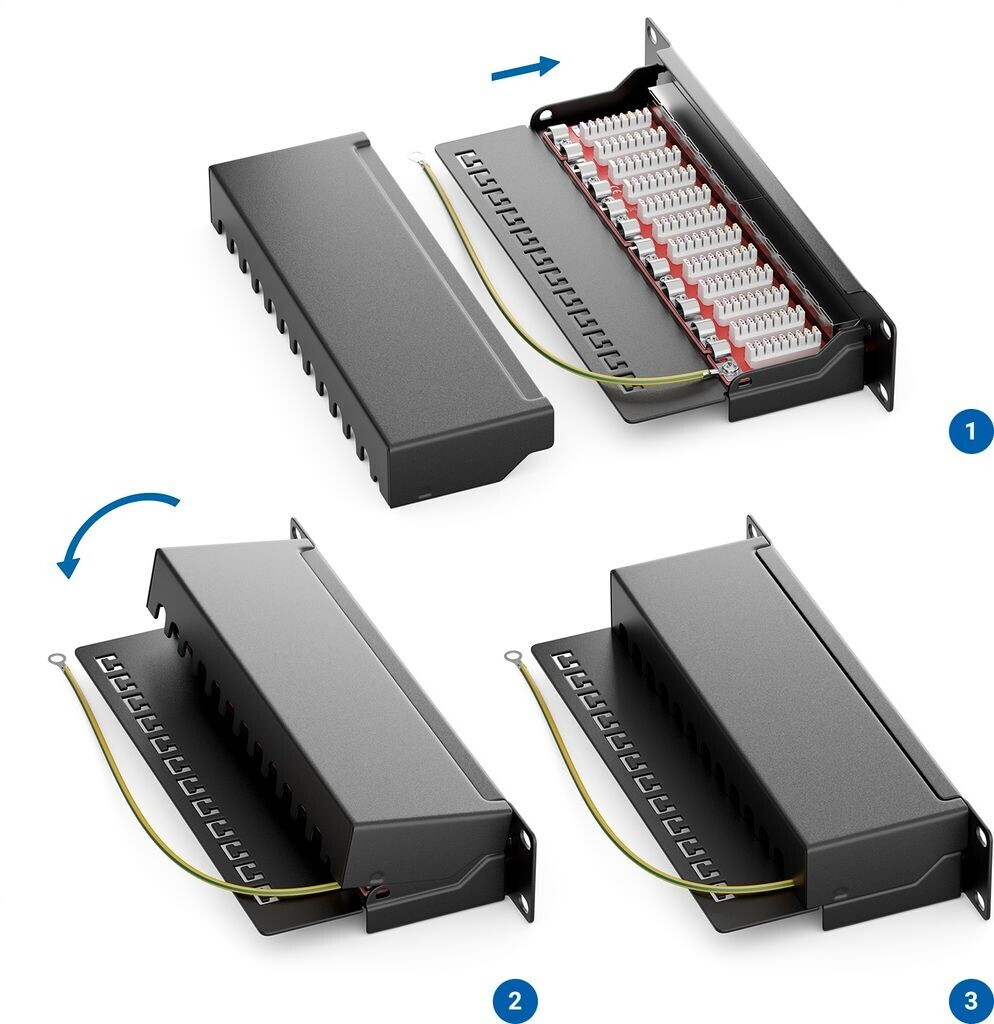 1

2

3