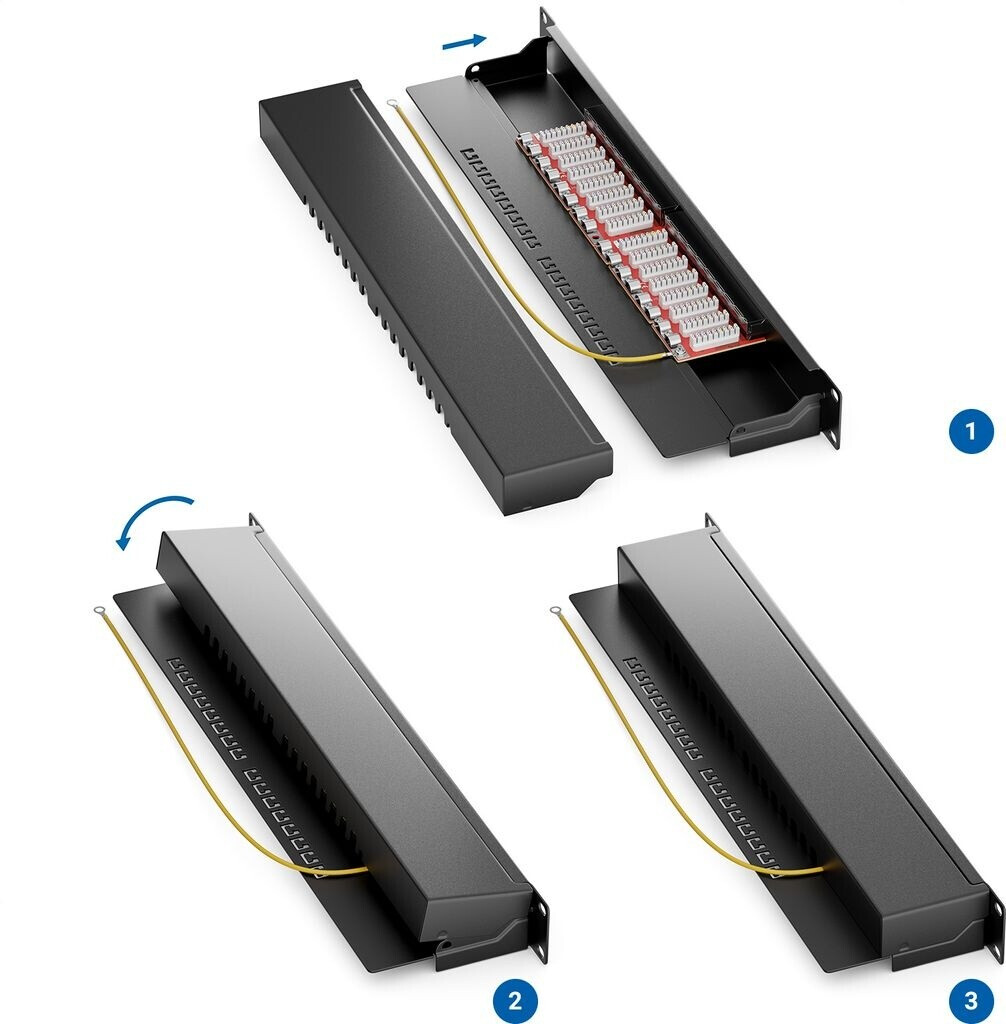 1

2

3