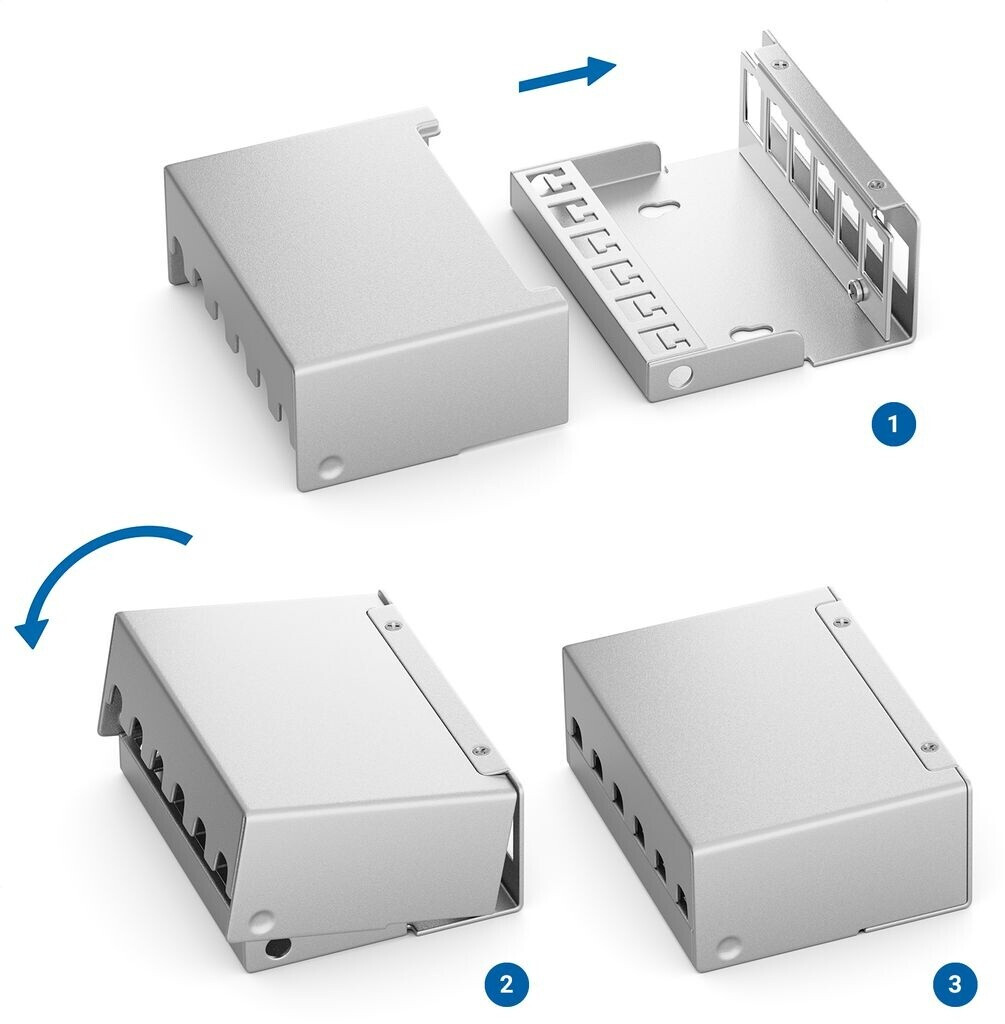 1

2

3