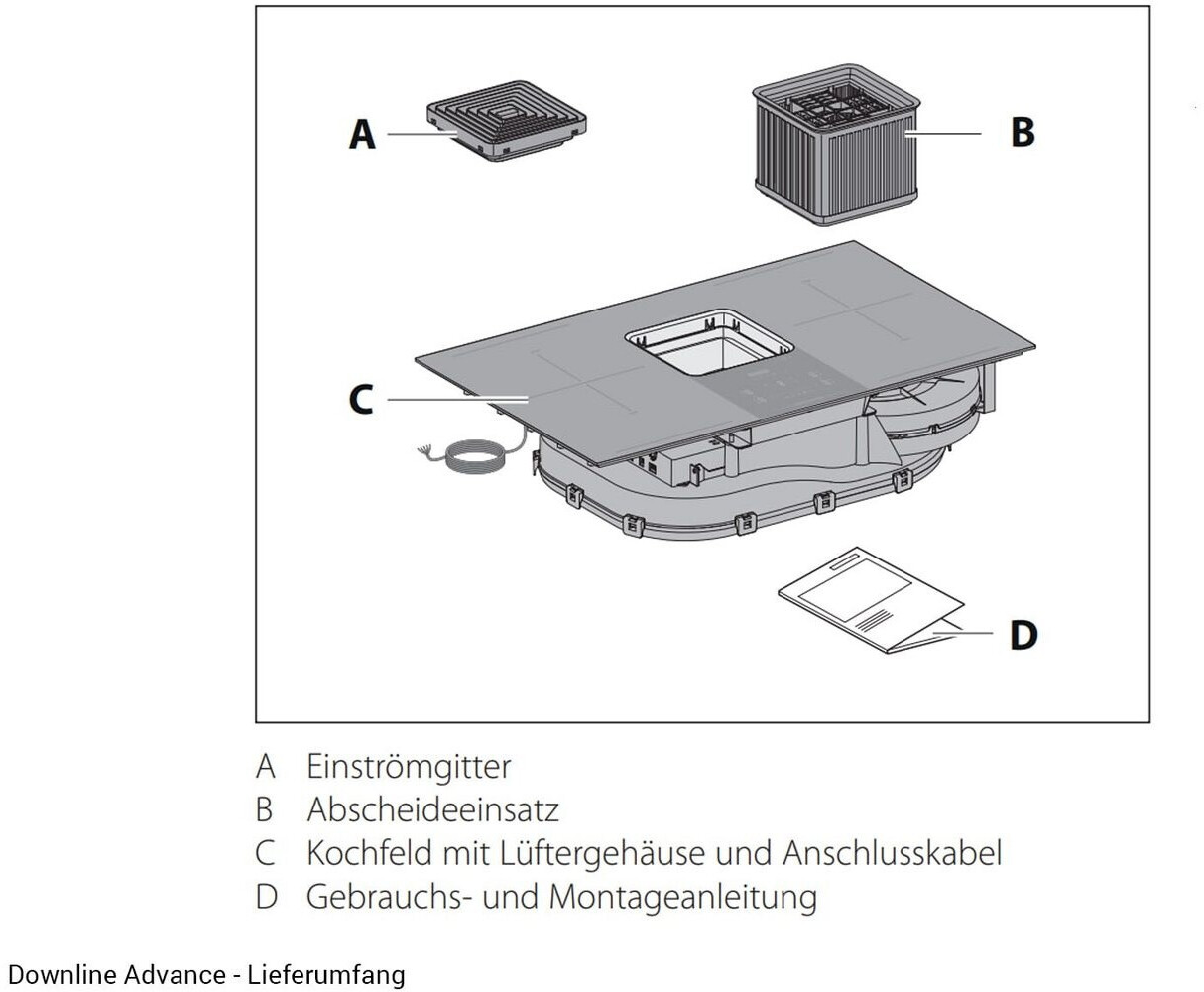 A

B

C

D

A Einströmgitter
B Abscheideeinsatz
C Kochfeld mit Lüftergehäuse und Anschlusskabel
D Gebrauchs- und Montageanleitung

Downline Advance - Lieferumfang