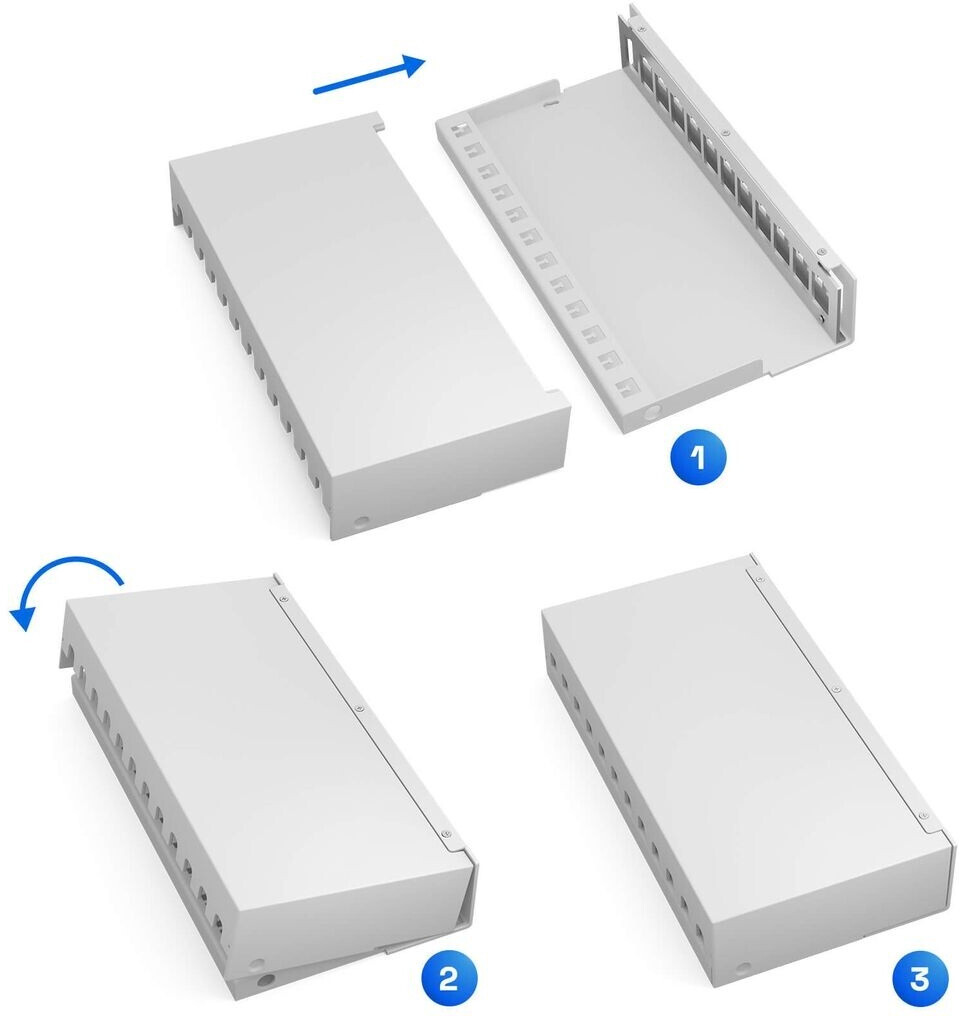 1

2

3