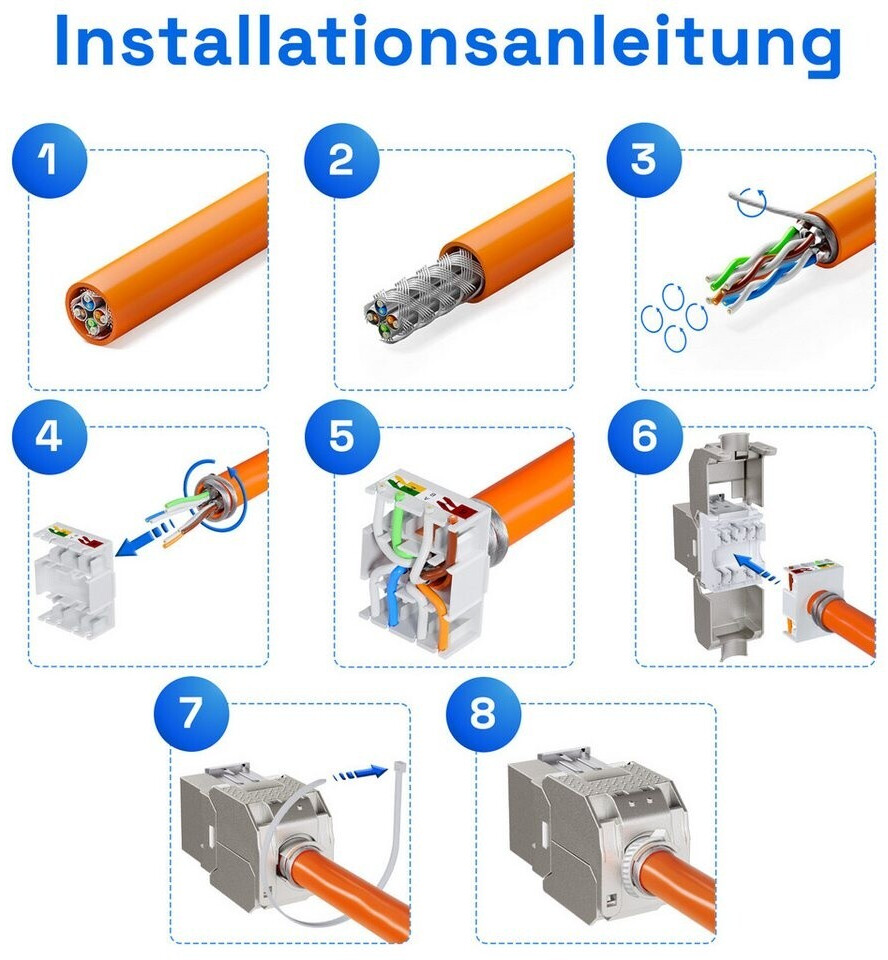 Installationsanleitung

1

2

3

4

5

6

7

8