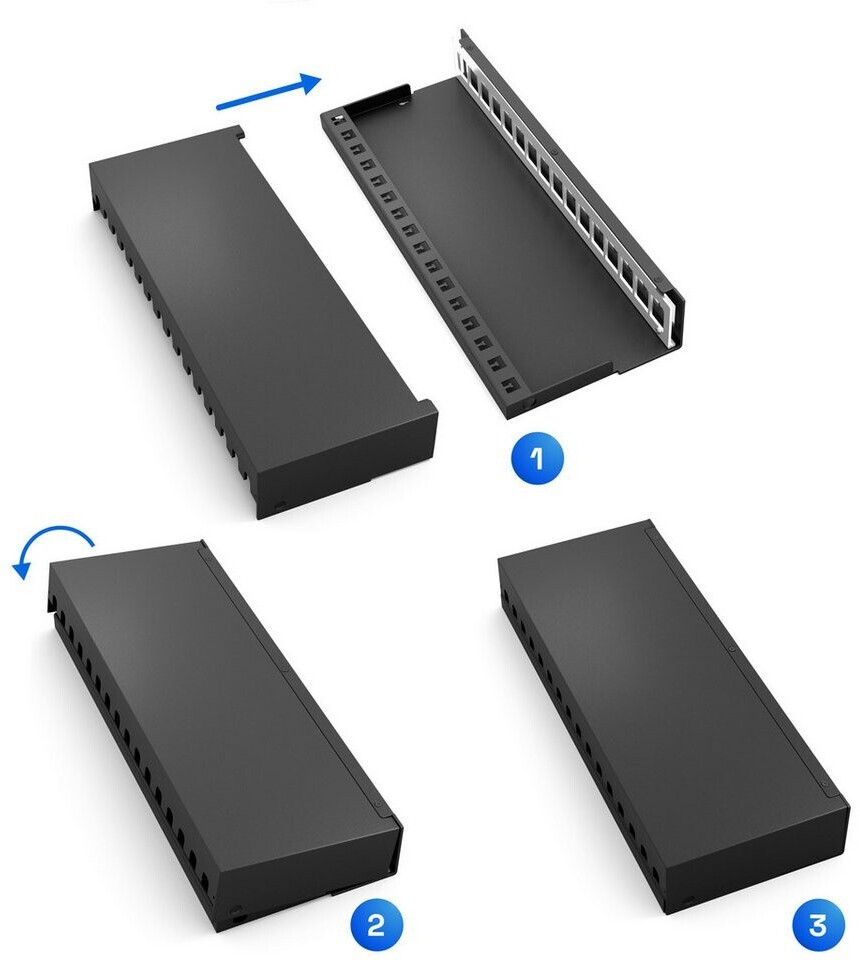 1

2

3