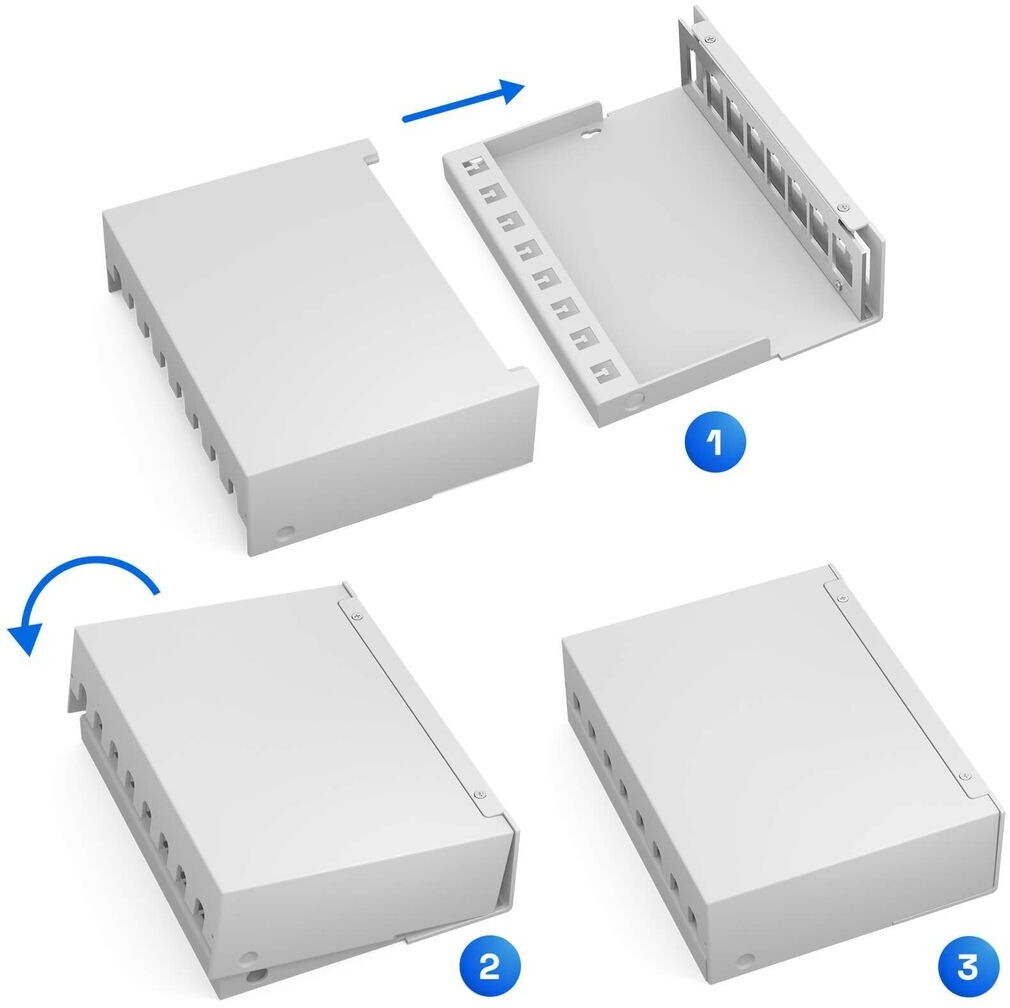 1

2

3