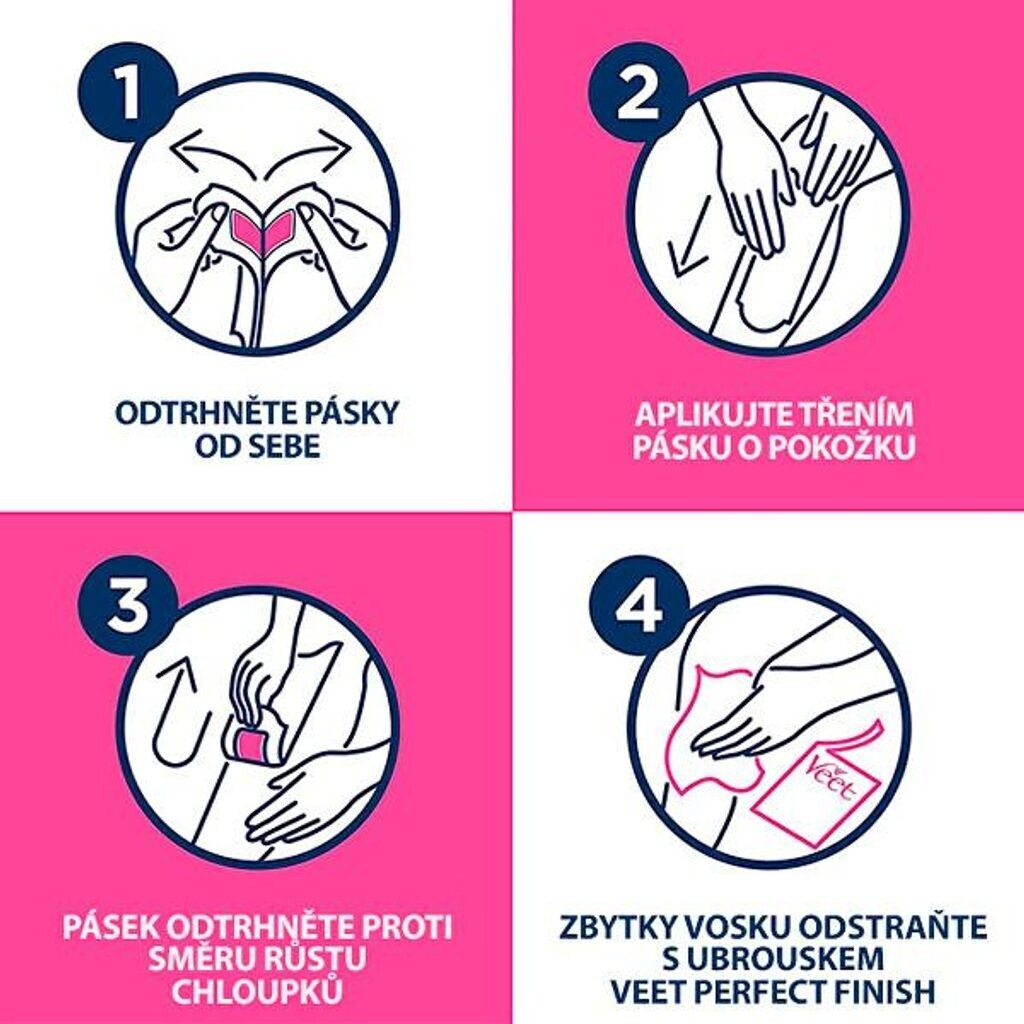 1

ODTRHNĚTE PÁSKY OD SEBE

2

APLIKUJTE TŘENÍM PÁSKU O POKOŽKU

3

PÁSEK ODTRHNĚTE PROTI SMĚRU RŮSTU CHLOUPKŮ

4

Veet

ZBYTKY VOSKU ODSTRAŇTE S UBROUSKEM VEET PERFECT FINISH