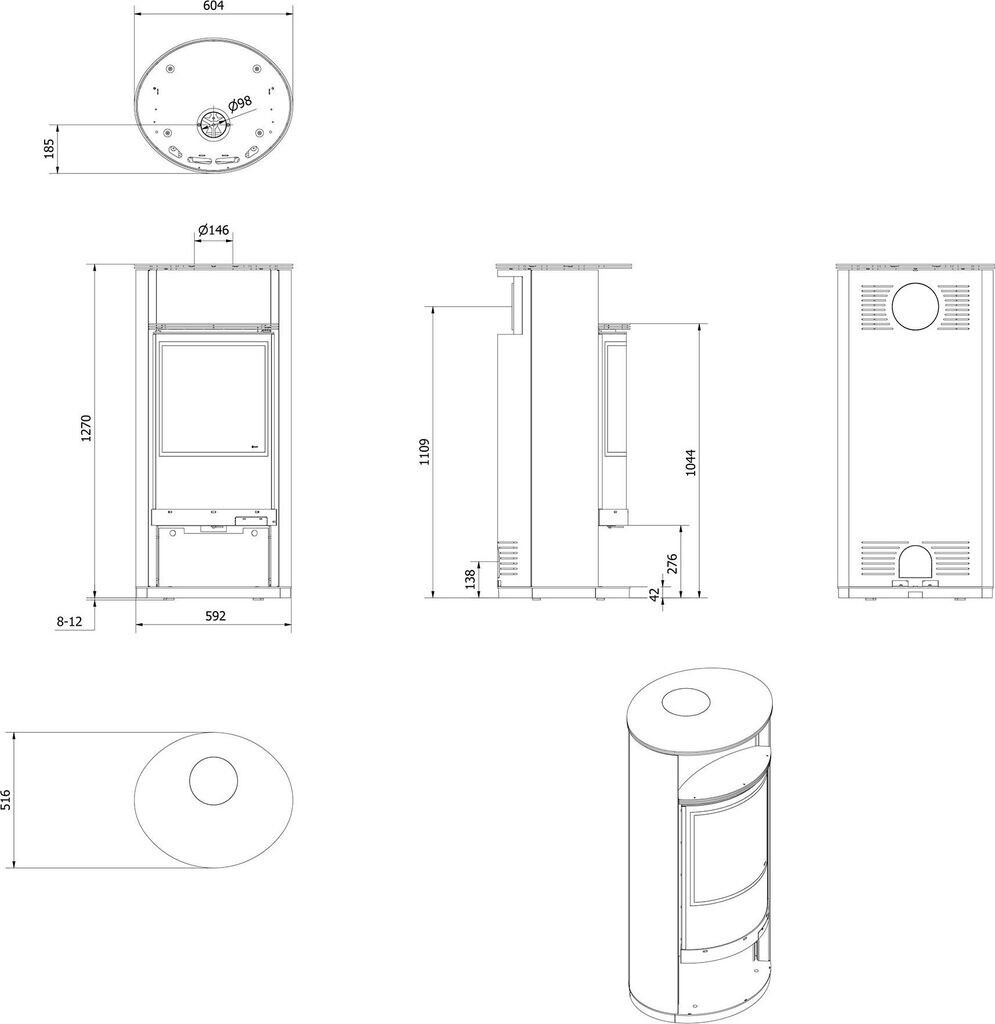 604

Ø98

185

Ø146

1270

8-12

592

1109

138

1044

276

42

516