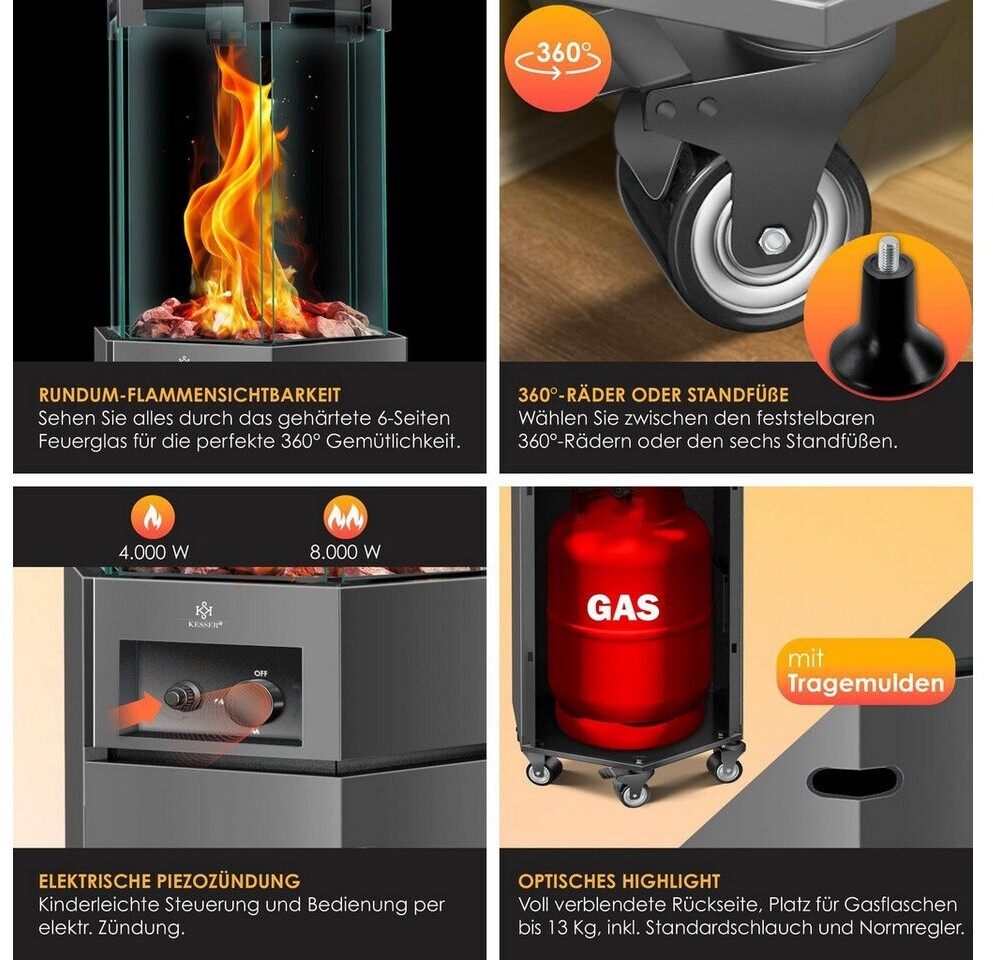 RUNDUM-FLAMMENSICHTBARKEIT
Sehen Sie alles durch das gehärtete 6-Seiten Feuerglas für die perfekte 360° Gemütlichkeit.

360°
360°-RÄDER ODER STANDFÜßE
Wählen Sie zwischen den feststelbaren 360°-Rädern oder den sechs Standfüßen.

4.000 W
8.000 W
KESSER®
OFF
ELEKTRISCHE PIEZOZÜNDUNG
Kinderleichte Steuerung und Bedienung per elektr. Zündung.

GAS
mit Tragemulden
OPTISCHES HIGHLIGHT
Voll verblendete Rückseite, Platz für Gasflaschen bis 13 Kg, inkl. Standardschlauch und Normregler.