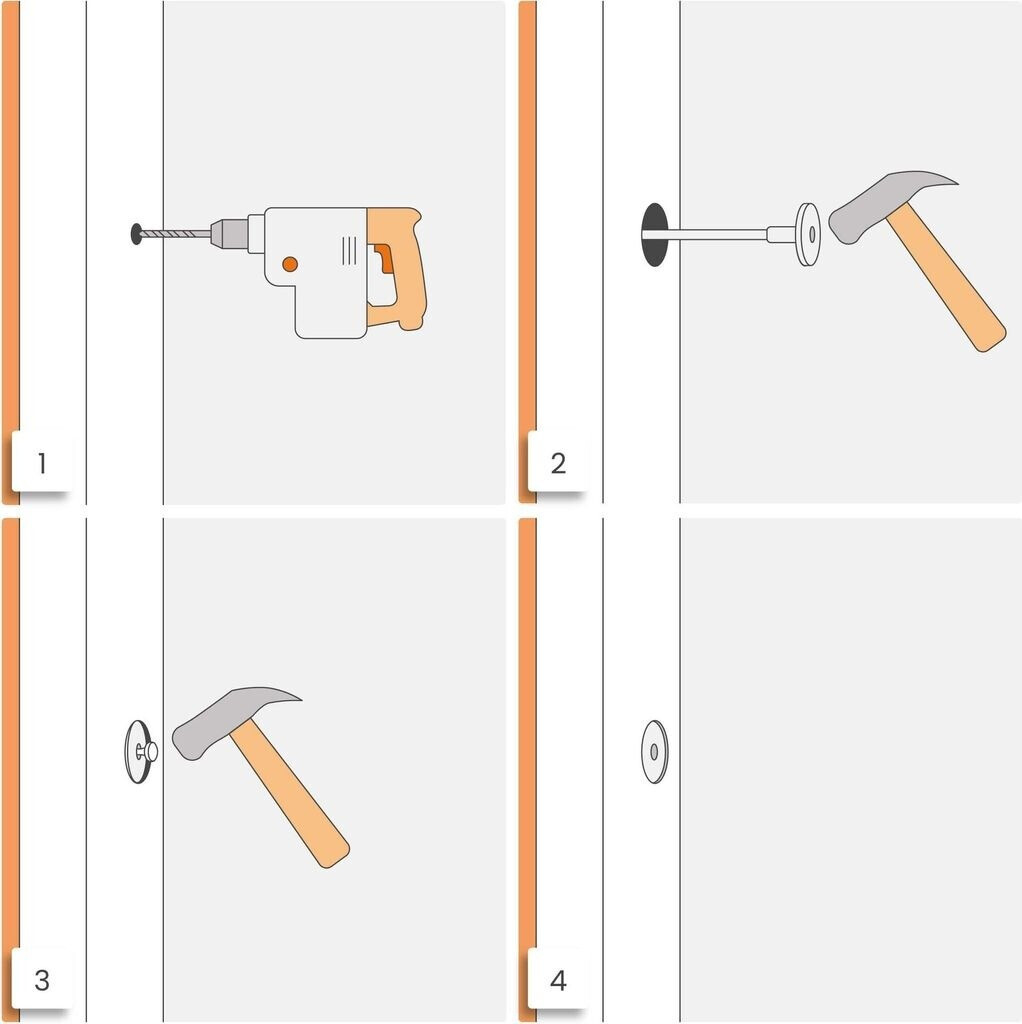 1

2

3

4