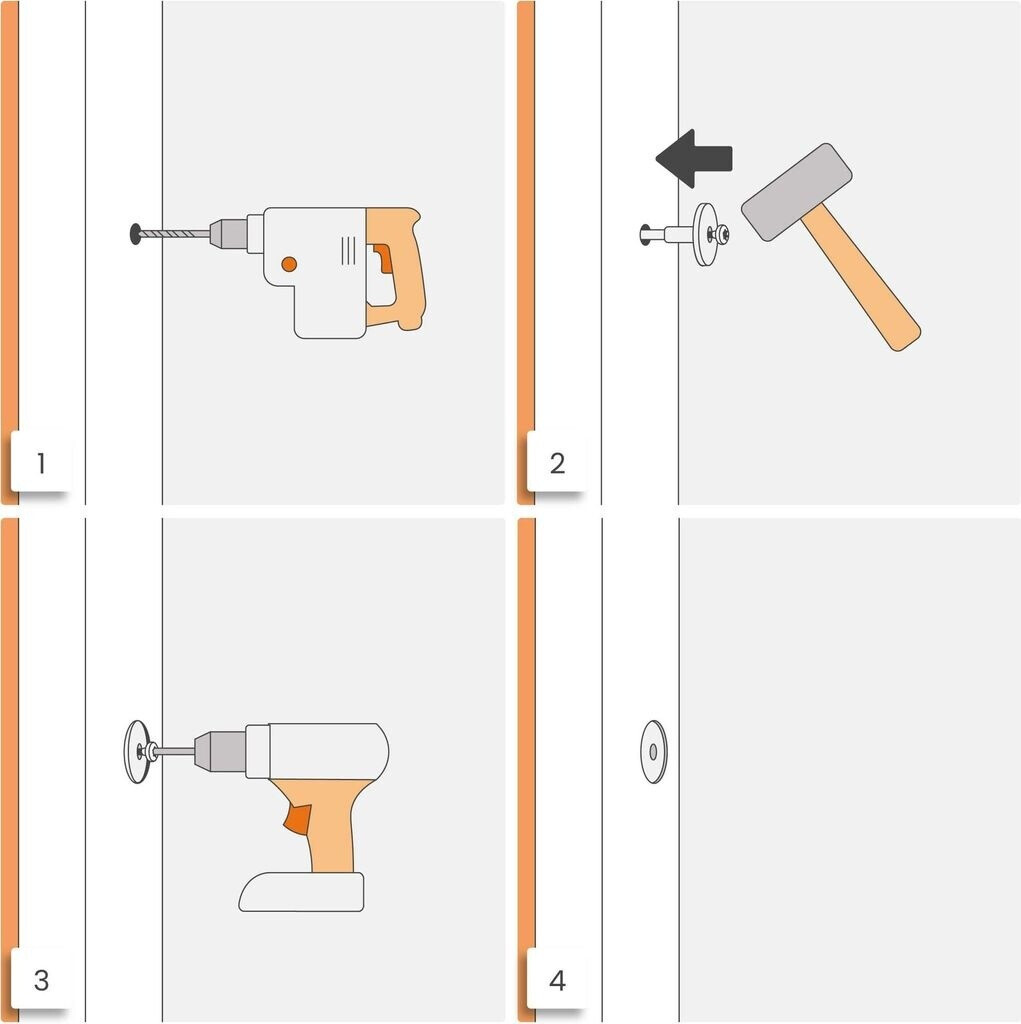 1

2

3

4