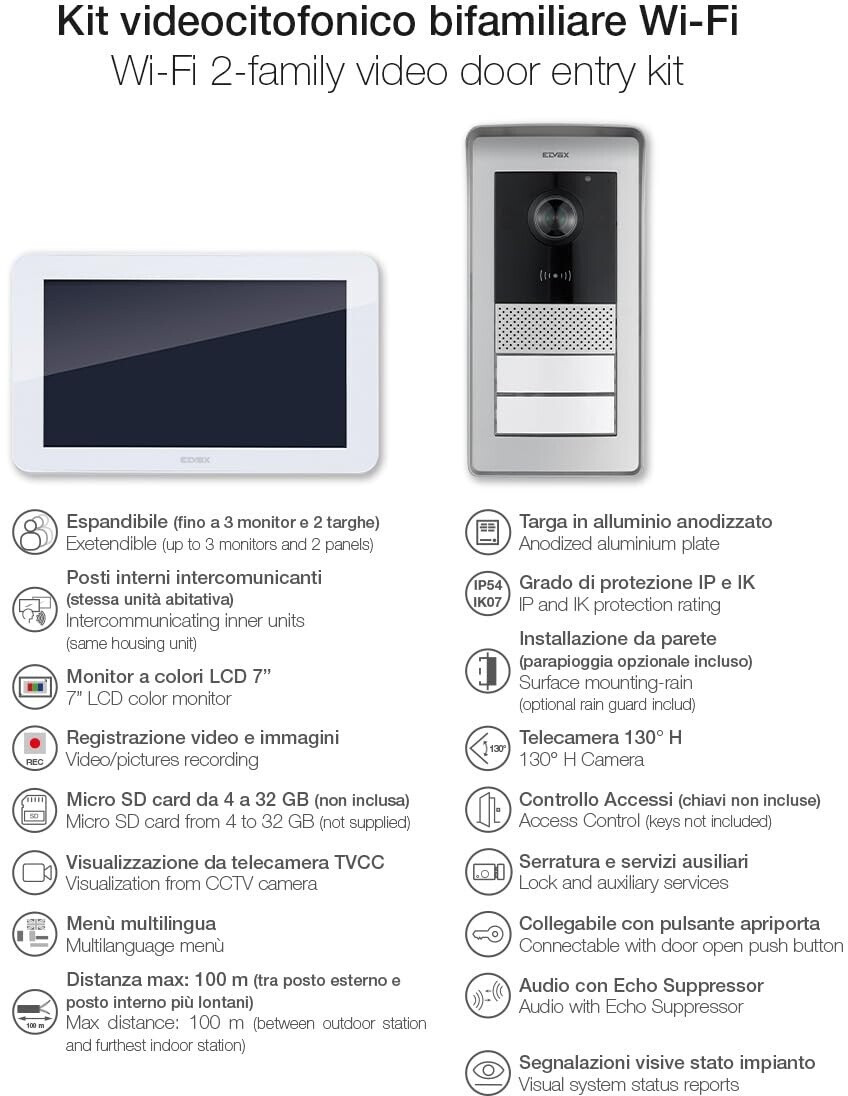 Kit videocitofonico bifamiliare Wi-Fi
Wi-Fi 2-family video door entry kit

ELVOX

ELVOX

Espandibile (fino a 3 monitor e 2 targhe)
Exetendible (up to 3 monitors and 2 panels)

Posti interni intercomunicanti (stessa unità abitativa)
Intercommunicating inner units (same housing unit)

Monitor a colori LCD 7"
7" LCD color monitor

REC
Registrazione video e immagini
Video/pictures recording

SD
Micro SD card da 4 a 32 GB (non inclusa)
Micro SD card from 4 to 32 GB (not supplied)

Visualizzazione da telecamera TVCC
Visualization from CCTV camera

Menù multilingua
Multilanguage menù

100 m
Distanza max: 100 m (tra posto esterno e posto interno più lontani)
Max distance: 100 m (between outdoor station and furthest indoor station)

Targa in alluminio anodizzato
Anodized aluminium plate

IP54
IK07
Grado di protezione IP e IK
IP and IK protection rating

Installazione da parete (parapioggia opzionale incluso)
Surface mounting-rain (optional rain guard includ)

130°
Telecamera 130° H
130° H Camera

Controllo Accessi (chiavi non incluse)
Access Control (keys not included)

Serratura e servizi ausiliari
Lock and auxiliary services

Collegabile con pulsante apriporta
Connectable with door open push button

Audio con Echo Suppressor
Audio with Echo Suppressor

Segnalazioni visive stato impianto
Visual system status reports