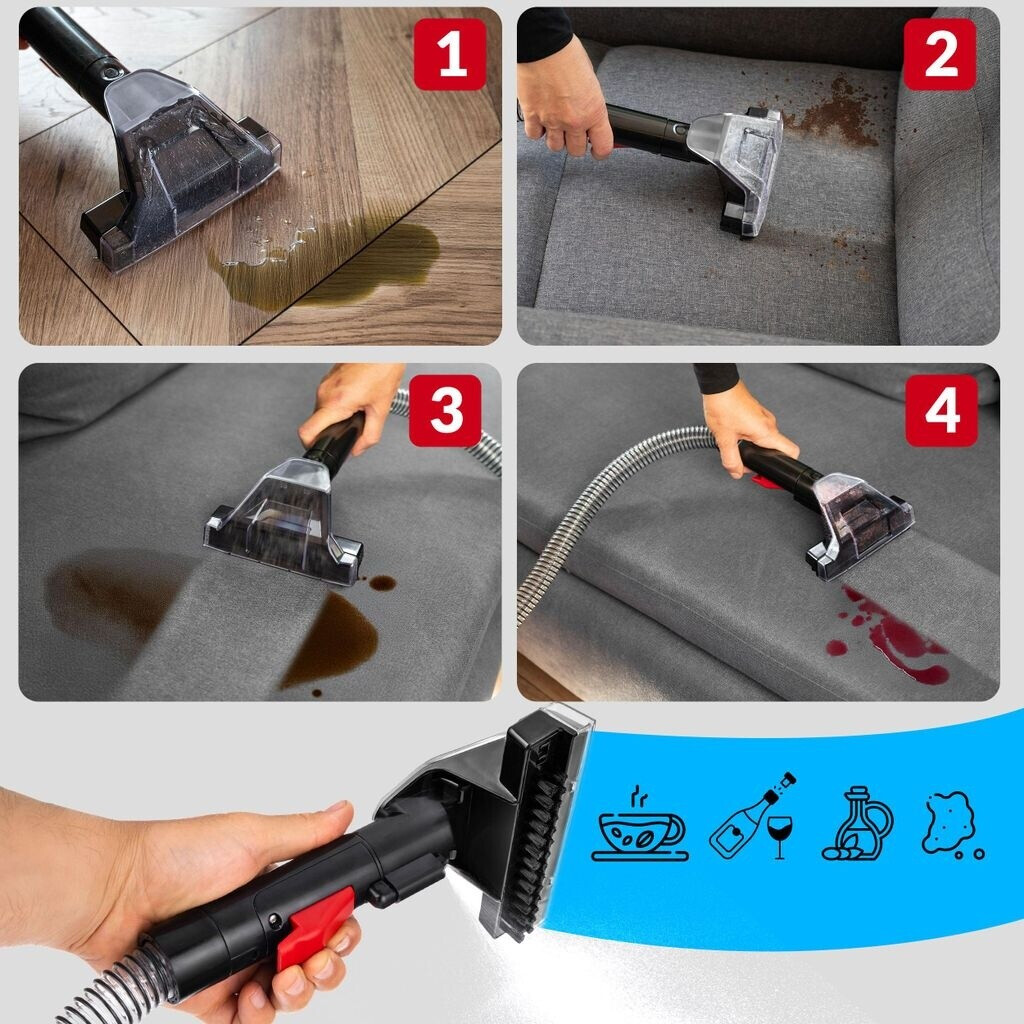 1

2

3

4