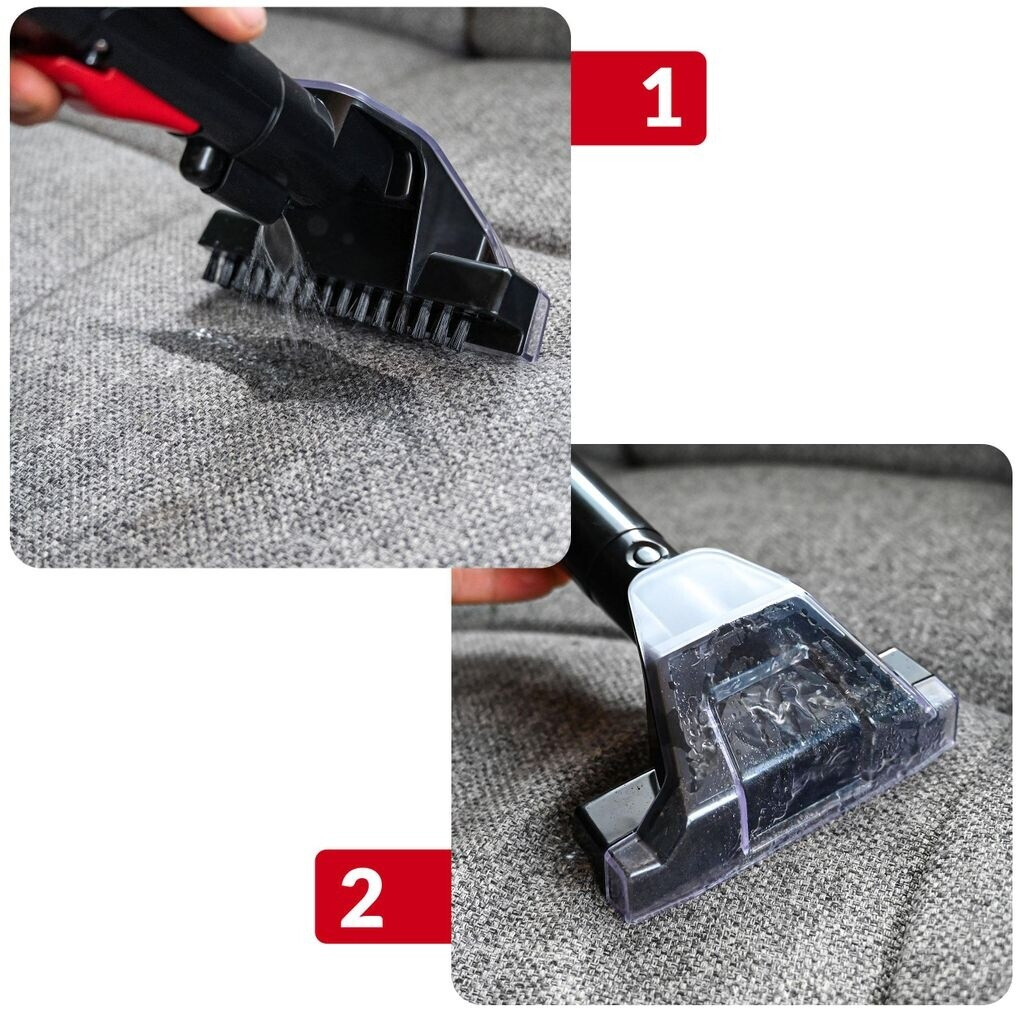 1

2