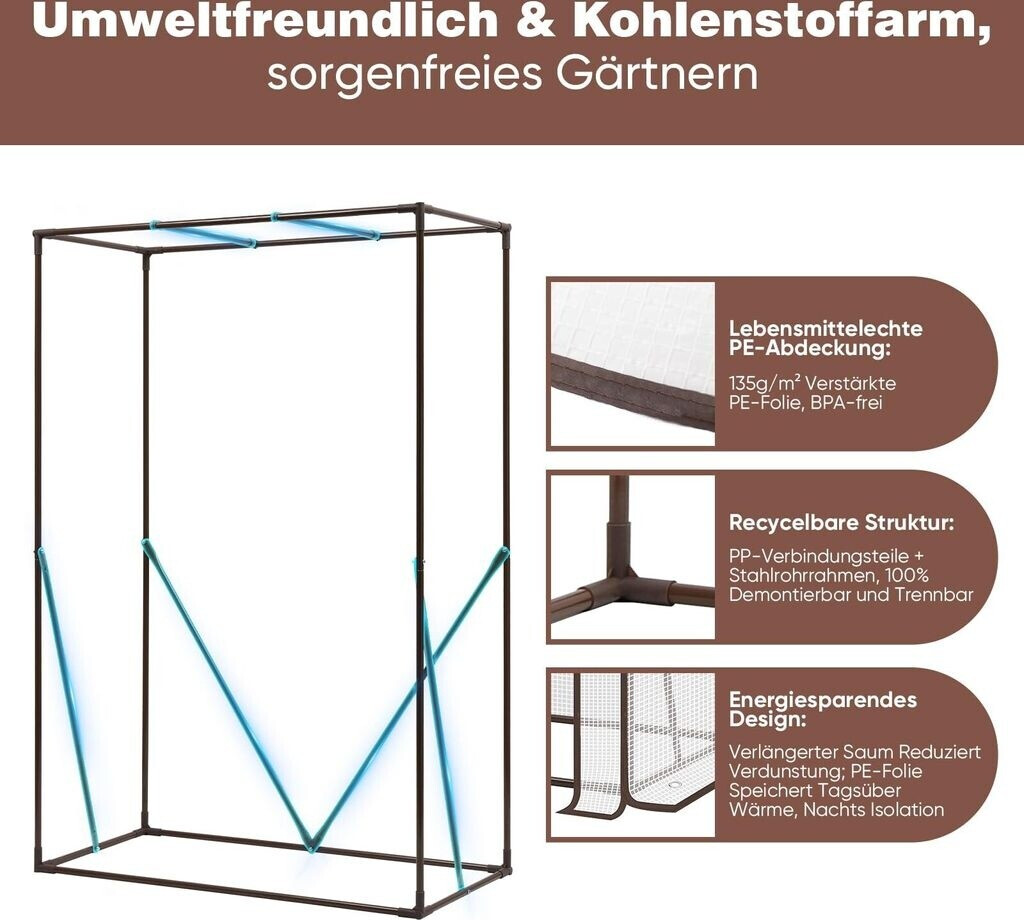 Umweltfreundlich & Kohlenstoffarm, sorgenfreies Gärtnern

Lebensmittelechte PE-Abdeckung:

135g/m² Verstärkte PE-Folie, BPA-frei

Recycelbare Struktur:

PP-Verbindungsteile + Stahlrohrrahmen, 100% Demontierbar und Trennbar

Energiesparendes Design:

Verlängerter Saum Reduziert Verdunstung; PE-Folie Speichert Tagsüber Wärme, Nachts Isolation