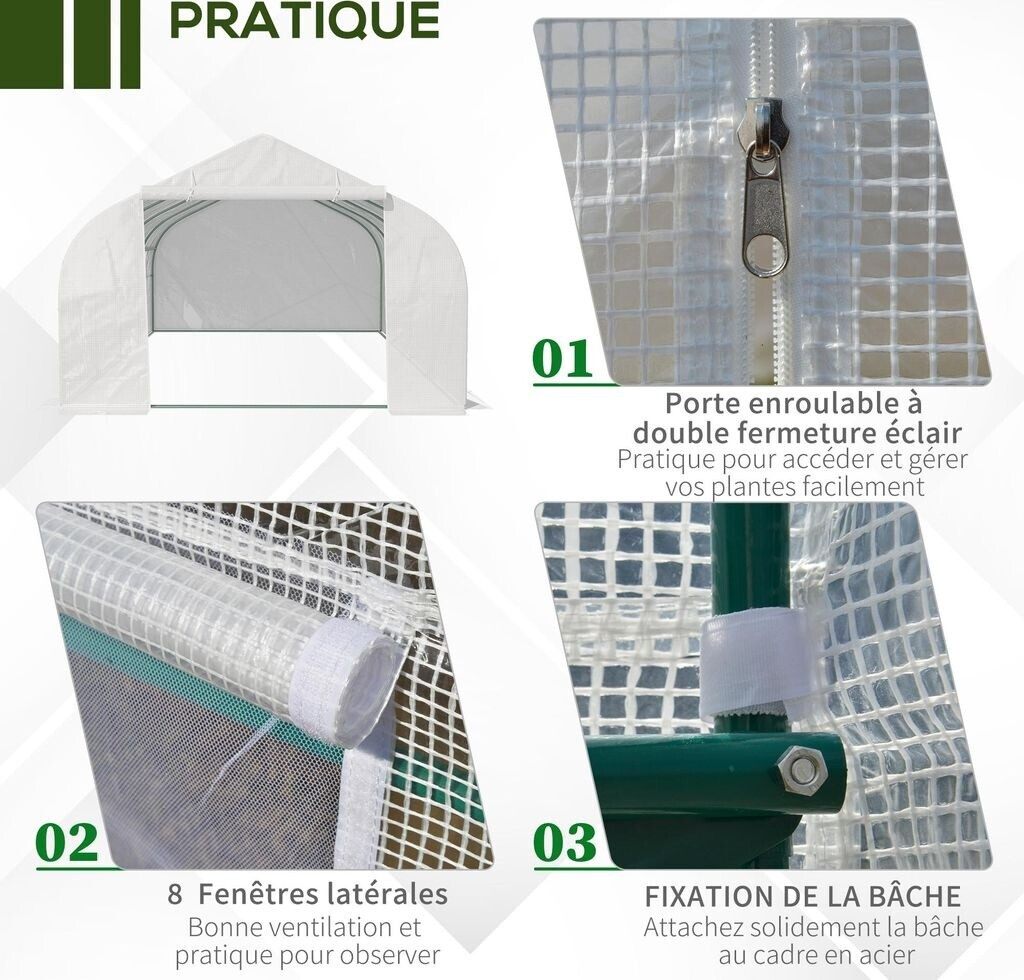 PRATIQUE

01

Porte enroulable à double fermeture éclair
Pratique pour accéder et gérer vos plantes facilement

02

8 Fenêtres latérales
Bonne ventilation et pratique pour observer

03

FIXATION DE LA BÂCHE
Attachez solidement la bâche au cadre en acier