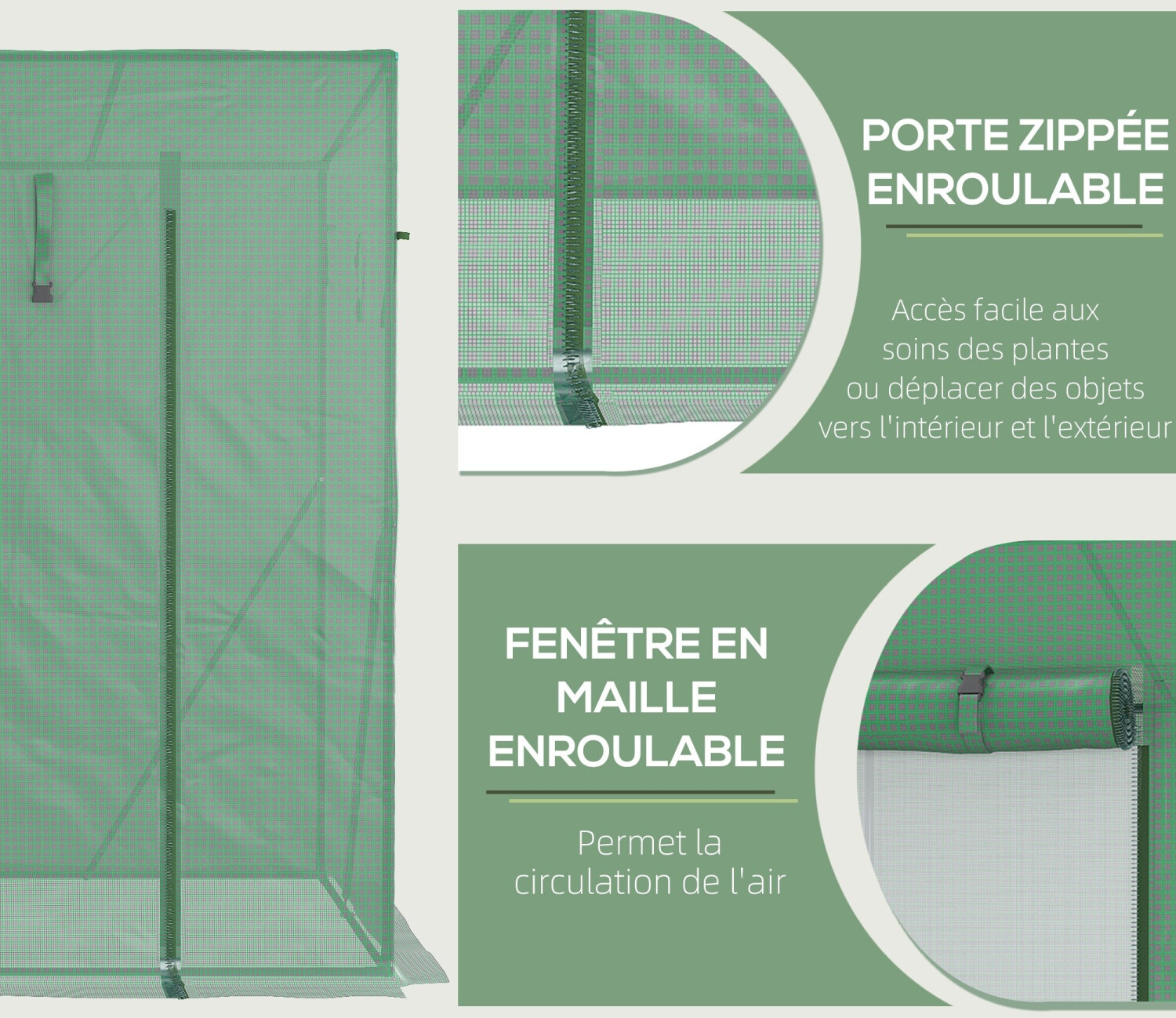 PORTE ZIPPÉE ENROULABLE

Accès facile aux soins des plantes ou déplacer des objets vers l'intérieur et l'extérieur

FENÊTRE EN MAILLE ENROULABLE

Permet la circulation de l'air