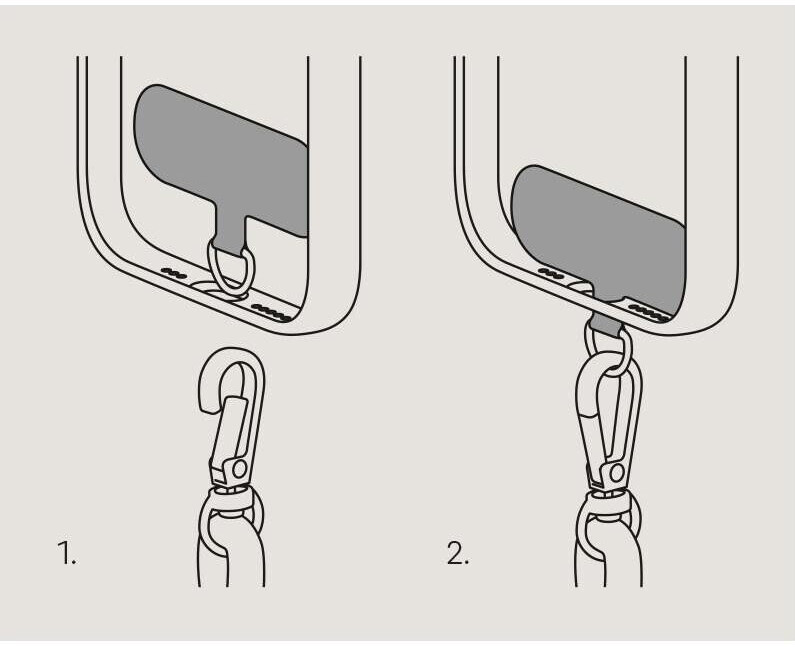 1.

2.