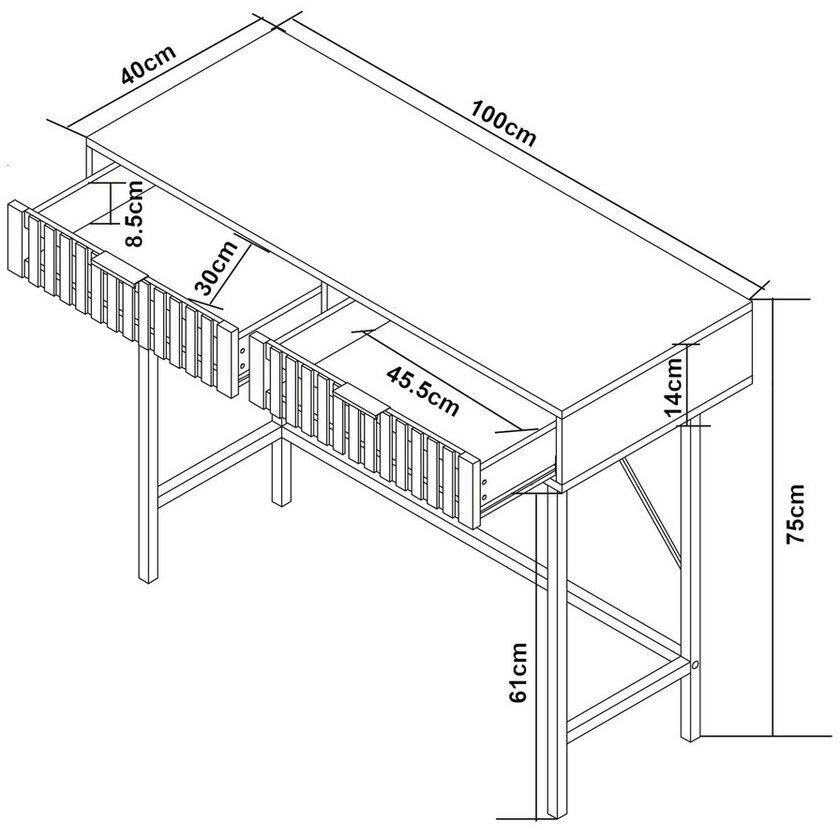 40cm
100cm
8.5cm
30cm
45.5cm
14cm
75cm
61cm