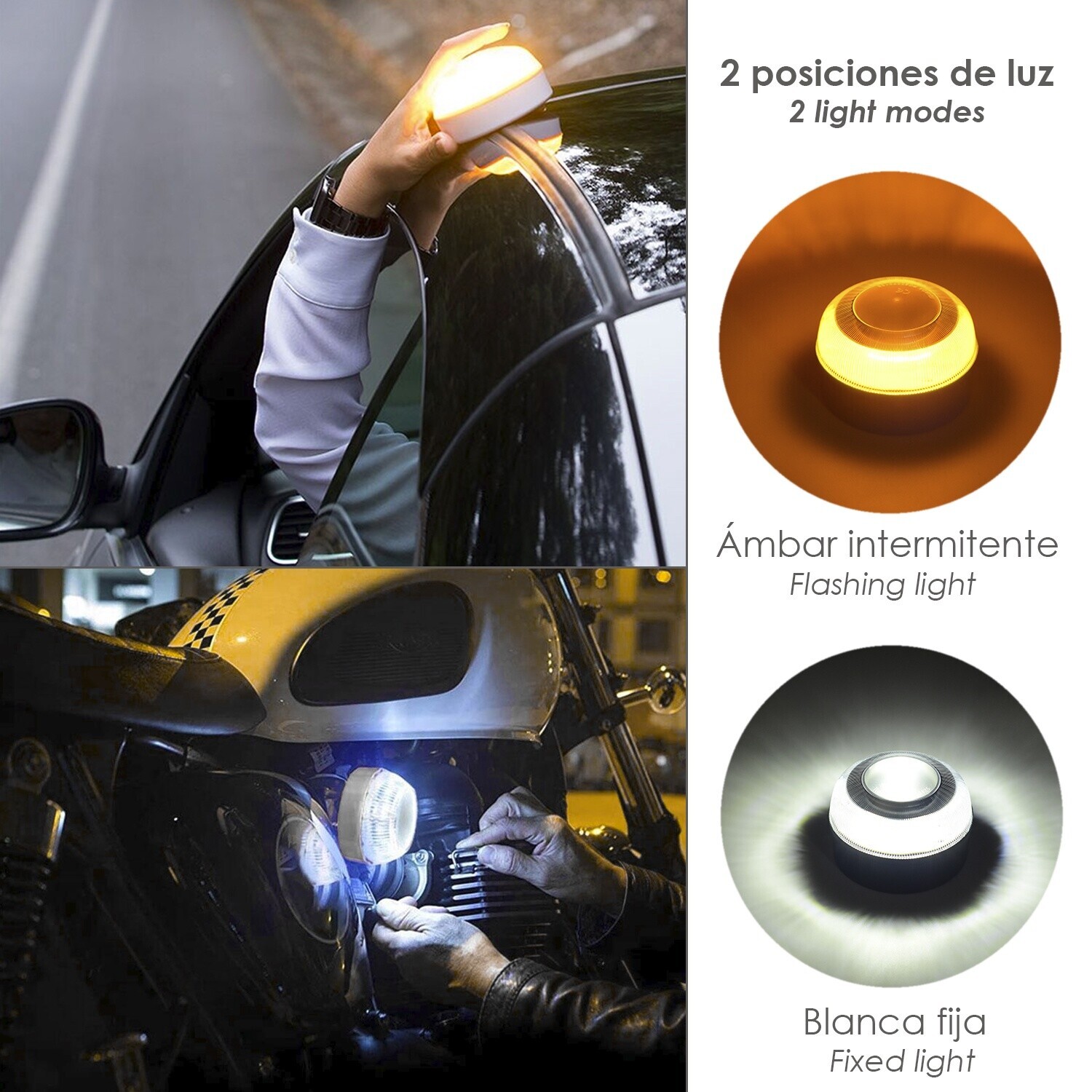 2 posiciones de luz
2 light modes

Ámbar intermitente
Flashing light

Blanca fija
Fixed light