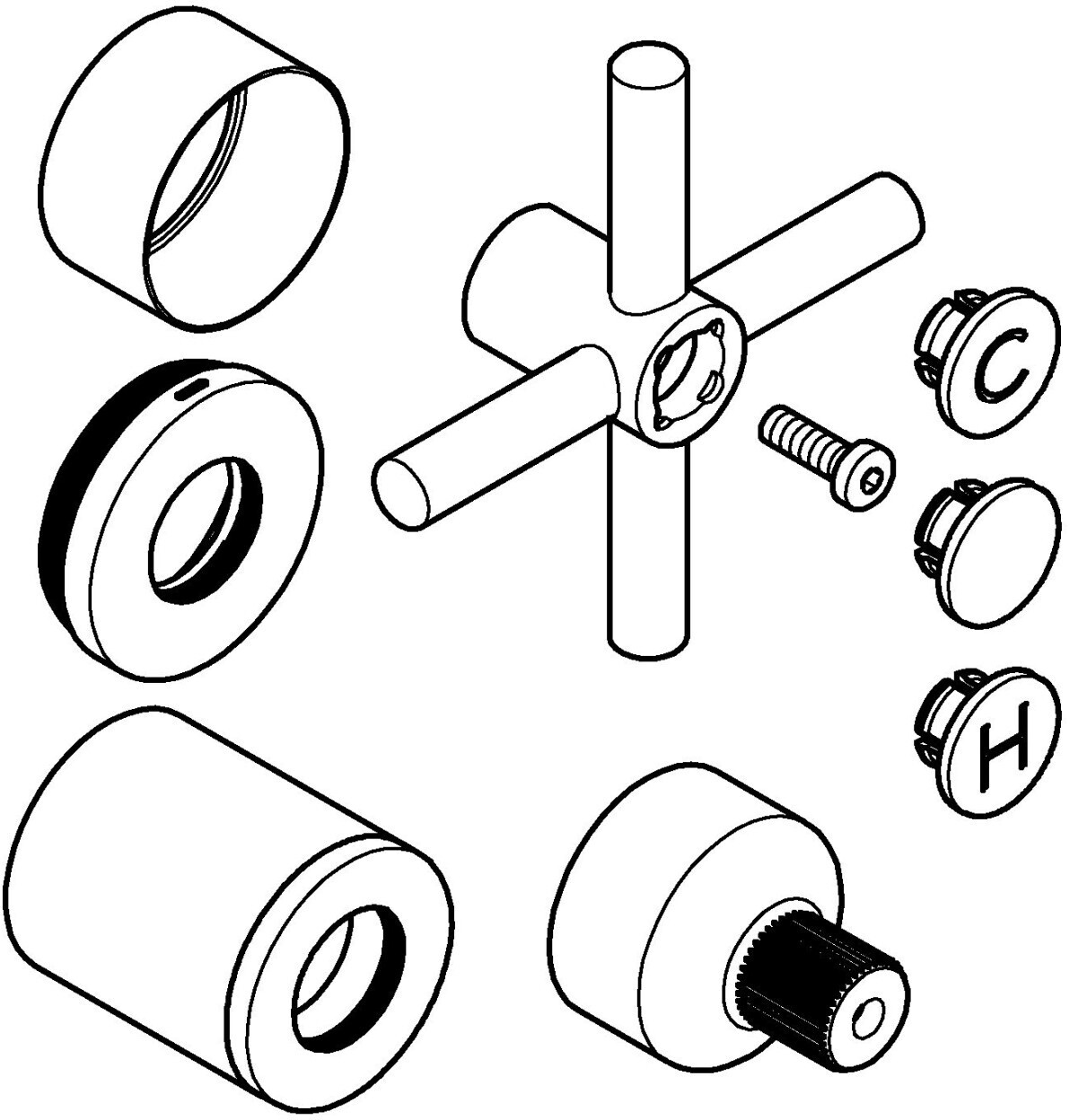 C

H