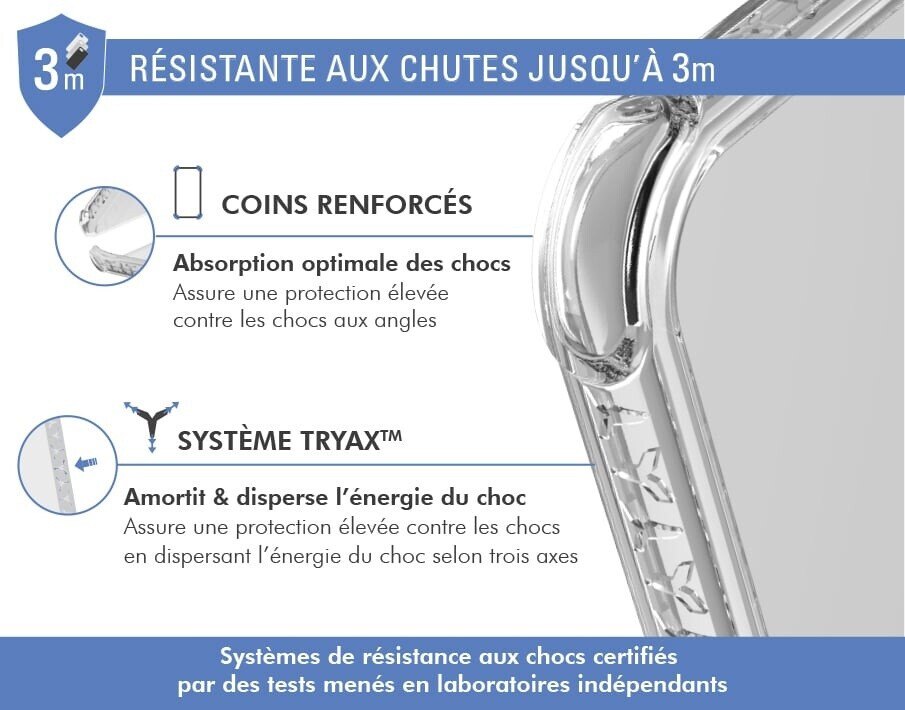 3m

RÉSISTANTE AUX CHUTES JUSQU'À 3m

COINS RENFORCÉS

Absorption optimale des chocs
Assure une protection élevée contre les chocs aux angles

SYSTÈME TRYAX™

Amortit & disperse l'énergie du choc
Assure une protection élevée contre les chocs en dispersant l'énergie du choc selon trois axes

Systèmes de résistance aux chocs certifiés par des tests menés en laboratoires indépendants