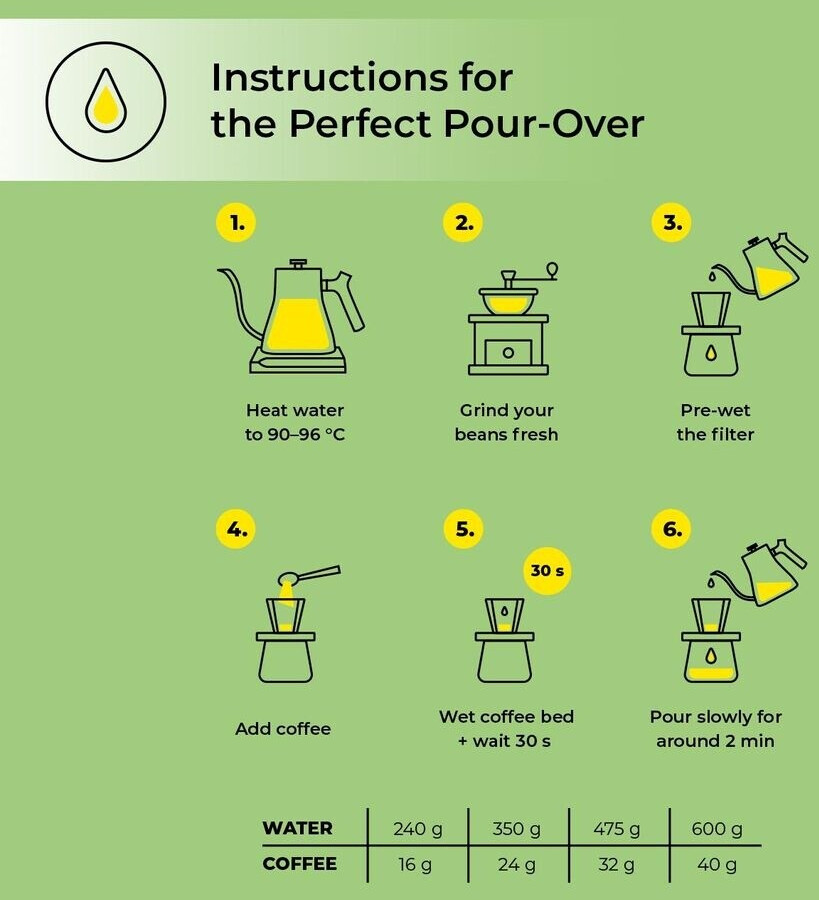 Instructions for the Perfect Pour-Over

1.
Heat water to 90–96 °C

2.
Grind your beans fresh

3.
Pre-wet the filter

4.
Add coffee

5.
30 s
Wet coffee bed + wait 30 s

6.
Pour slowly for around 2 min

| WATER | 240 g | 350 g | 475 g | 600 g |
|---|---|---|---|---|
| COFFEE | 16 g | 24 g | 32 g | 40 g |