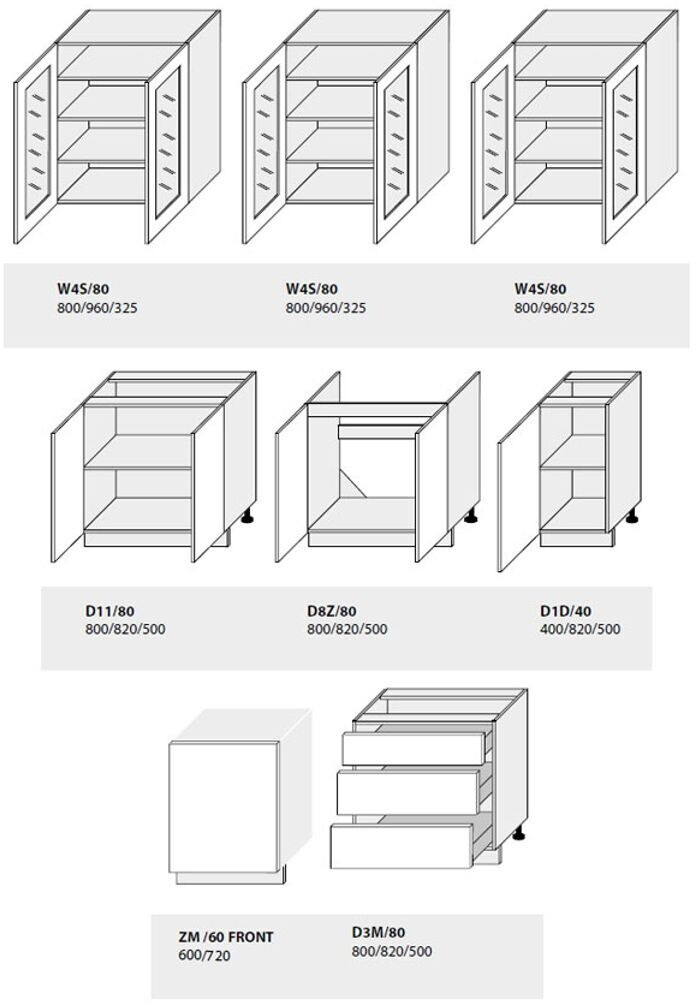 W4S/80
800/960/325

W4S/80
800/960/325

W4S/80
800/960/325

D11/80
800/820/500

D8Z/80
800/820/500

D1D/40
400/820/500

ZM /60 FRONT
600/720

D3M/80
800/820/500