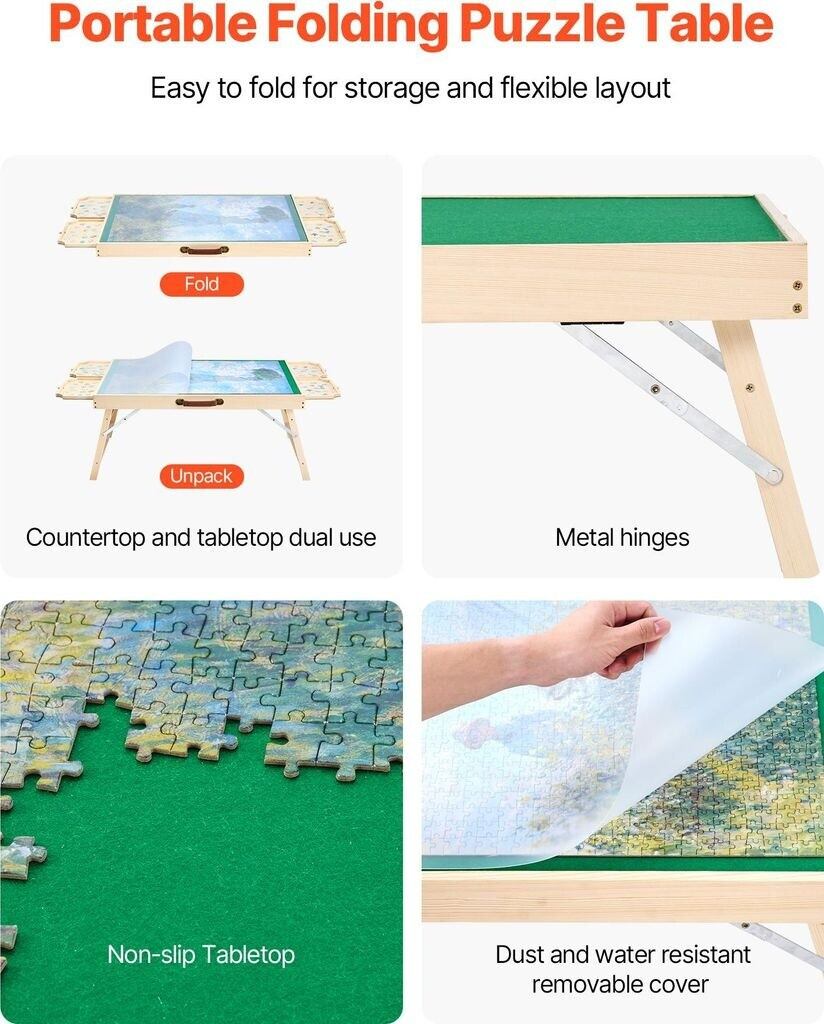 Portable Folding Puzzle Table

Easy to fold for storage and flexible layout

Fold

Unpack

Countertop and tabletop dual use

Metal hinges

Non-slip Tabletop

Dust and water resistant removable cover