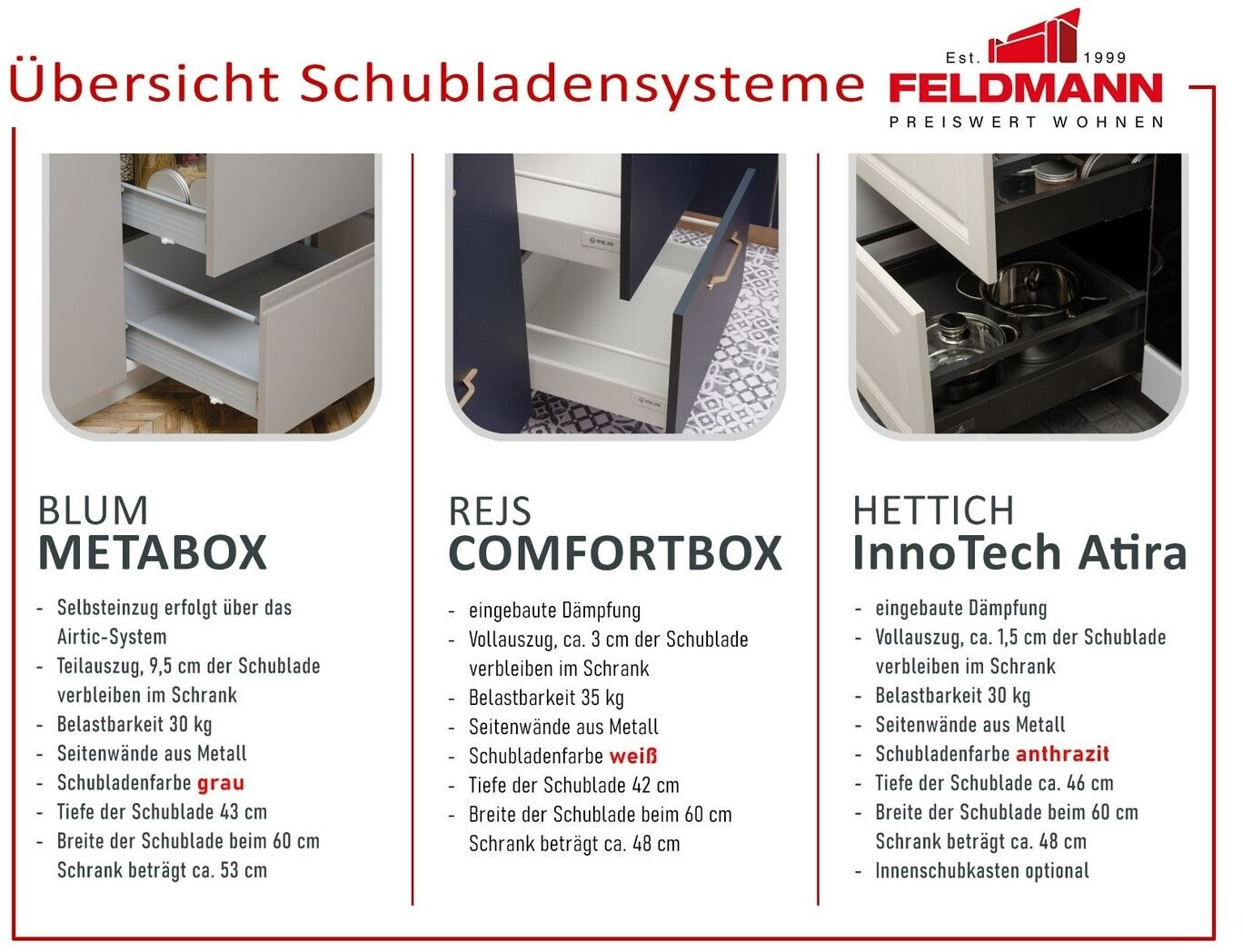 Übersicht Schubladensysteme

Est. 1999
FELDMANN
PREISWERT WOHNEN

REJS

REJS

BLUM
METABOX

- Selbsteinzug erfolgt über das Airtic-System
- Teilauszug, 9,5 cm der Schublade verbleiben im Schrank
- Belastbarkeit 30 kg
- Seitenwände aus Metall
- Schubladenfarbe grau
- Tiefe der Schublade 43 cm
- Breite der Schublade beim 60 cm Schrank beträgt ca. 53 cm

REJS
COMFORTBOX

- eingebaute Dämpfung
- Vollauszug, ca. 3 cm der Schublade verbleiben im Schrank
- Belastbarkeit 35 kg
- Seitenwände aus Metall
- Schubladenfarbe weiß
- Tiefe der Schublade 42 cm
- Breite der Schublade beim 60 cm Schrank beträgt ca. 48 cm

HETTICH
InnoTech Atira

- eingebaute Dämpfung
- Vollauszug, ca. 1,5 cm der Schublade verbleiben im Schrank
- Belastbarkeit 30 kg
- Seitenwände aus Metall
- Schubladenfarbe anthrazit
- Tiefe der Schublade ca. 46 cm
- Breite der Schublade beim 60 cm Schrank beträgt ca. 48 cm
- Innenschubkasten optional