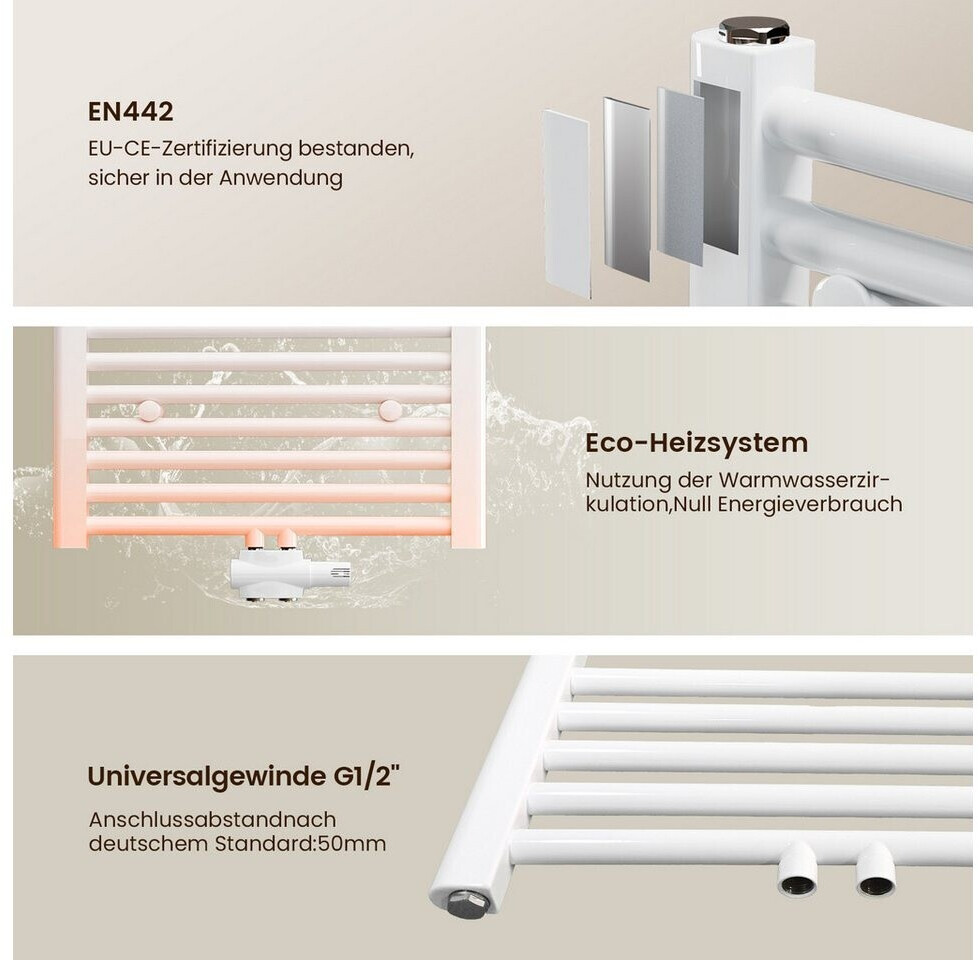 EN442
EU-CE-Zertifizierung bestanden, sicher in der Anwendung

Eco-Heizsystem
Nutzung der Warmwasserzirkulation,Null Energieverbrauch

Universalgewinde G1/2"
Anschlussabstandnach deutschem Standard:50mm