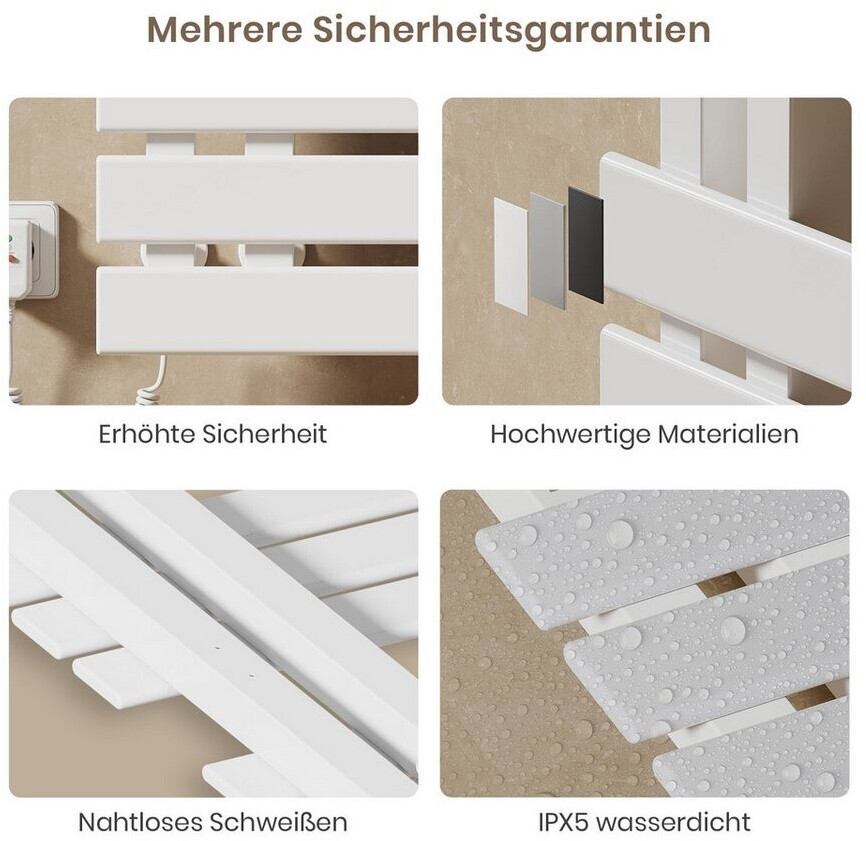 Mehrere Sicherheitsgarantien

Erhöhte Sicherheit

Hochwertige Materialien

Nahtloses Schweißen

IPX5 wasserdicht