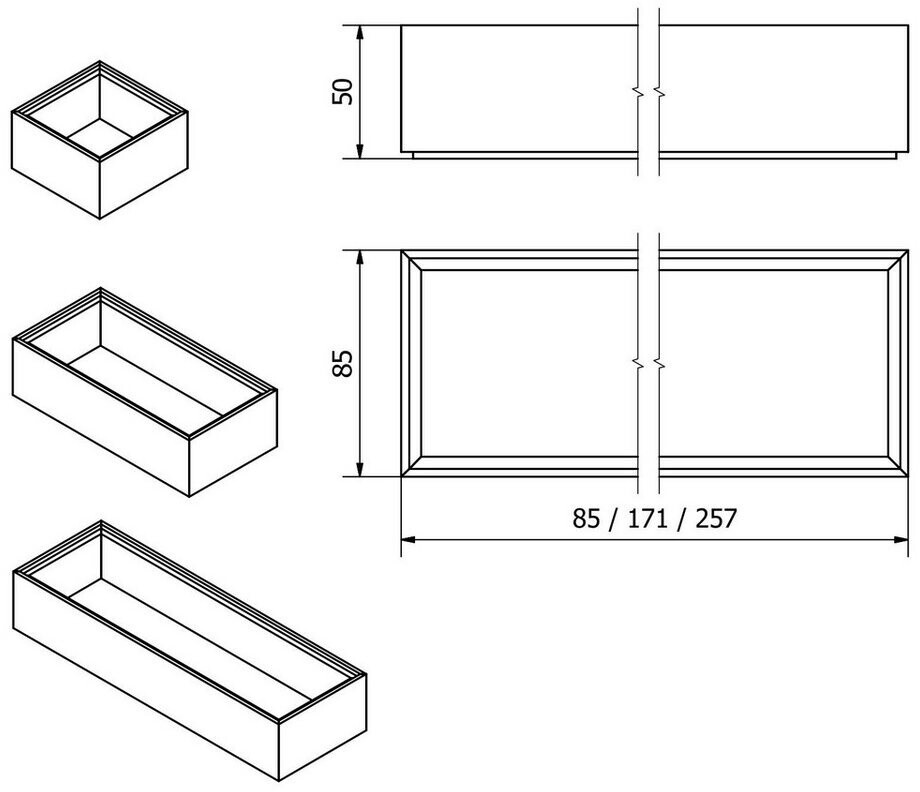 50

85

85 / 171 / 257