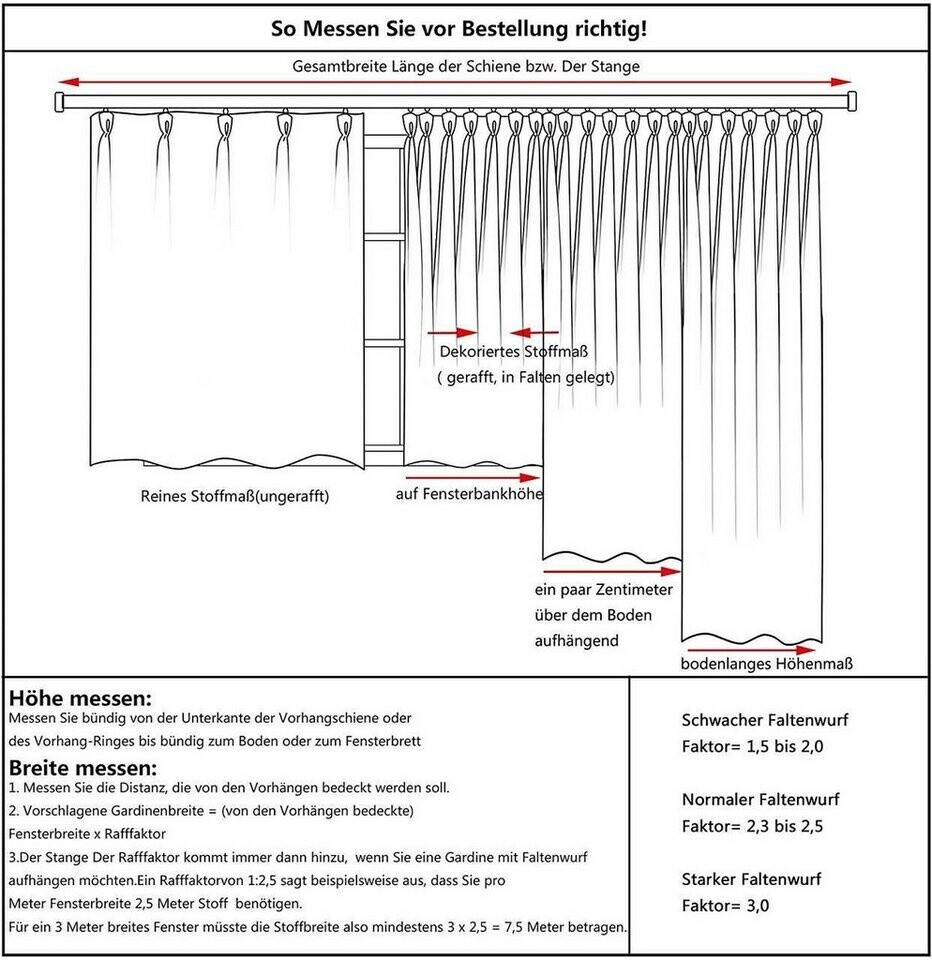 So Messen Sie vor Bestellung richtig!

Gesamtbreite Länge der Schiene bzw. Der Stange

Dekoriertes Stoffmaß
( gerafft, in Falten gelegt)

Reines Stoffmaß(ungerafft)

auf Fensterbankhöhe

ein paar Zentimeter
über dem Boden
aufhängend

bodenlanges Höhenmaß

Höhe messen:
Messen Sie bündig von der Unterkante der Vorhangschiene oder des Vorhang-Ringes bis bündig zum Boden oder zum Fensterbrett

Breite messen:
1. Messen Sie die Distanz, die von den Vorhängen bedeckt werden soll.
2. Vorschlagene Gardinenbreite = (von den Vorhängen bedeckte) Fensterbreite x Rafffaktor
3.Der Stange Der Rafffaktor kommt immer dann hinzu, wenn Sie eine Gardine mit Faltenwurf aufhängen möchten.Ein Rafffaktorvon 1:2,5 sagt beispielsweise aus, dass Sie pro Meter Fensterbreite 2,5 Meter Stoff benötigen.
Für ein 3 Meter breites Fenster müsste die Stoffbreite also mindestens 3 x 2,5 = 7,5 Meter betragen.

Schwacher Faltenwurf
Faktor= 1,5 bis 2,0

Normaler Faltenwurf
Faktor= 2,3 bis 2,5

Starker Faltenwurf
Faktor= 3,0