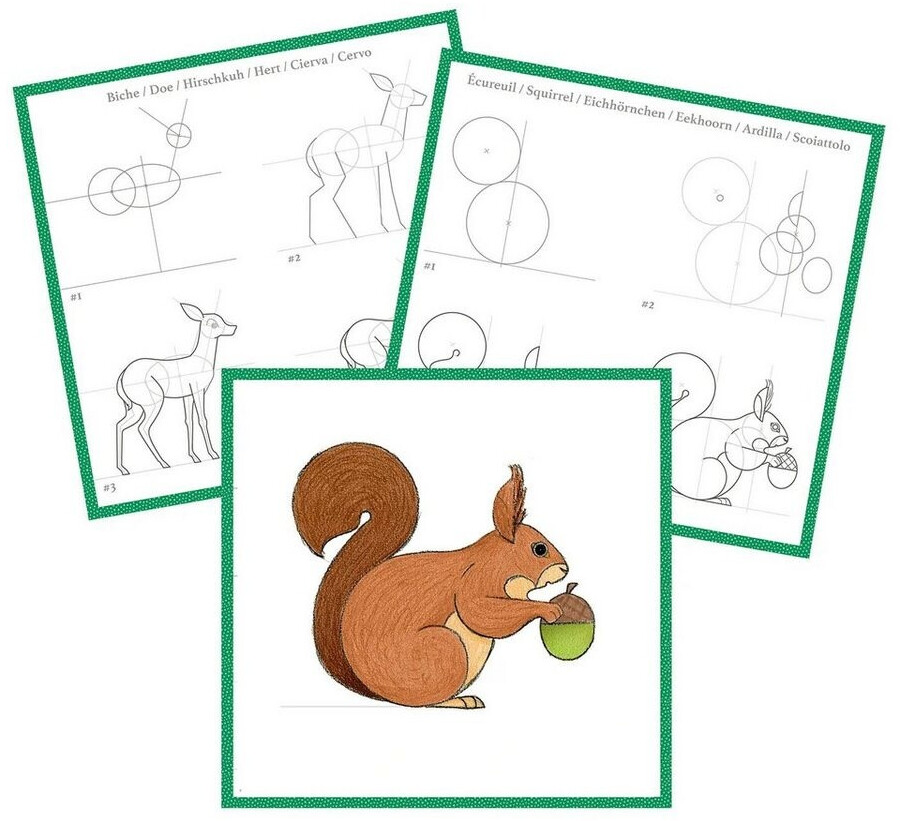 Biche / Doe / Hirschkuh / Hert / Cierva / Cervo

#1

#2

#3

Écureuil / Squirrel / Eichhörnchen / Eekhoorn / Ardilla / Scoiattolo

#1

#2