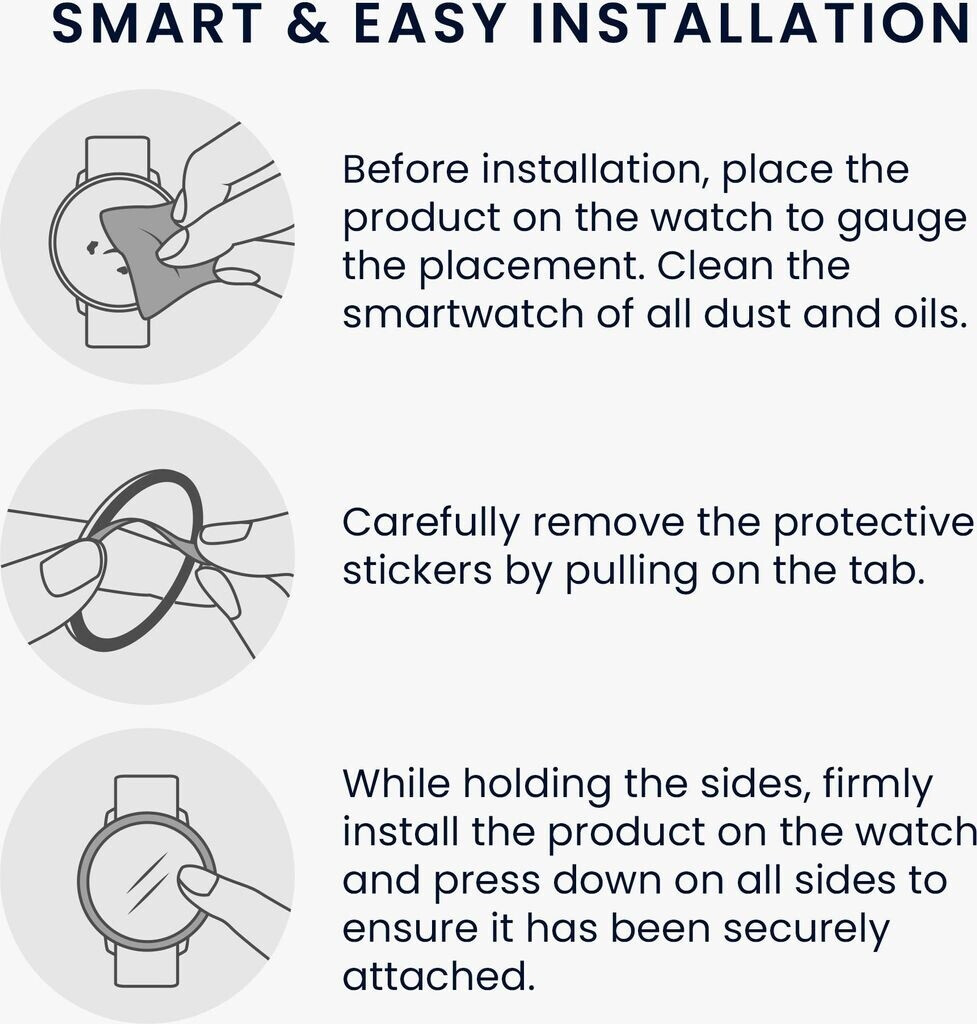 SMART & EASY INSTALLATION

Before installation, place the product on the watch to gauge the placement. Clean the smartwatch of all dust and oils.

Carefully remove the protective stickers by pulling on the tab.

While holding the sides, firmly install the product on the watch and press down on all sides to ensure it has been securely attached.