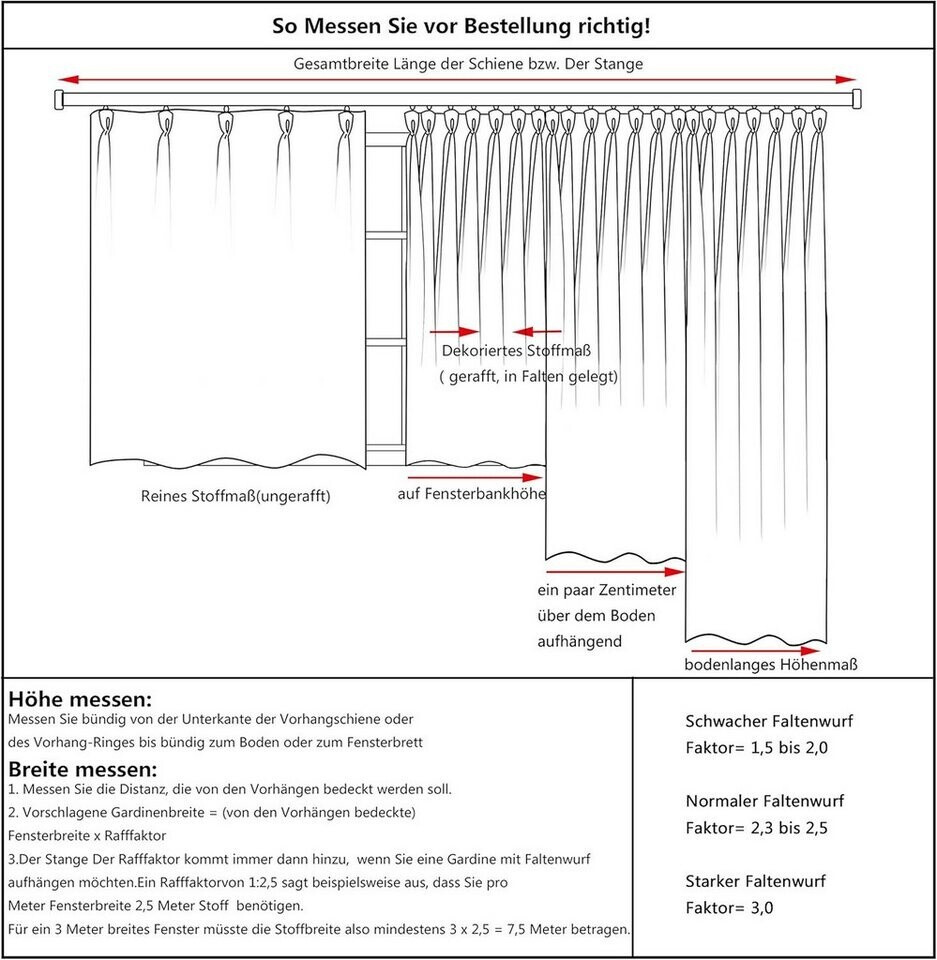 So Messen Sie vor Bestellung richtig!

Gesamtbreite Länge der Schiene bzw. Der Stange

Dekoriertes Stoffmaß
( gerafft, in Falten gelegt)

Reines Stoffmaß(ungerafft)

auf Fensterbankhöhe

ein paar Zentimeter über dem Boden aufhängend

bodenlanges Höhenmaß

Höhe messen:
Messen Sie bündig von der Unterkante der Vorhangschiene oder des Vorhang-Ringes bis bündig zum Boden oder zum Fensterbrett

Breite messen:
1. Messen Sie die Distanz, die von den Vorhängen bedeckt werden soll.
2. Vorschlagene Gardinenbreite = (von den Vorhängen bedeckte) Fensterbreite x Rafffaktor
3.Der Stange Der Rafffaktor kommt immer dann hinzu, wenn Sie eine Gardine mit Faltenwurf aufhängen möchten.Ein Rafffaktorvon 1:2,5 sagt beispielsweise aus, dass Sie pro Meter Fensterbreite 2,5 Meter Stoff benötigen.
Für ein 3 Meter breites Fenster müsste die Stoffbreite also mindestens 3 x 2,5 = 7,5 Meter betragen.

Schwacher Faltenwurf
Faktor= 1,5 bis 2,0

Normaler Faltenwurf
Faktor= 2,3 bis 2,5

Starker Faltenwurf
Faktor= 3,0