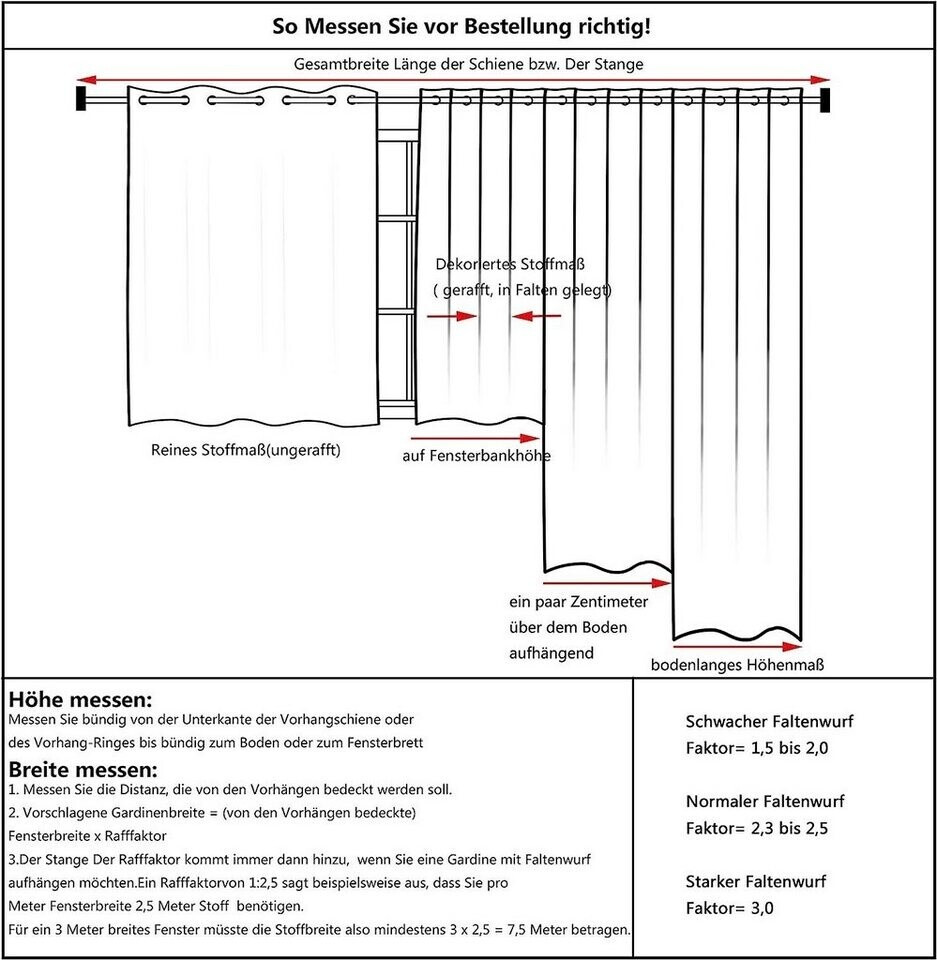 So Messen Sie vor Bestellung richtig!

Gesamtbreite Länge der Schiene bzw. Der Stange

Dekoriertes Stoffmaß
( gerafft, in Falten gelegt)

Reines Stoffmaß(ungerafft)

auf Fensterbankhöhe

ein paar Zentimeter
über dem Boden
aufhängend

bodenlanges Höhenmaß

Höhe messen:
Messen Sie bündig von der Unterkante der Vorhangschiene oder des Vorhang-Ringes bis bündig zum Boden oder zum Fensterbrett

Breite messen:
1. Messen Sie die Distanz, die von den Vorhängen bedeckt werden soll.
2. Vorschlagene Gardinenbreite = (von den Vorhängen bedeckte) Fensterbreite x Rafffaktor
3.Der Stange Der Rafffaktor kommt immer dann hinzu, wenn Sie eine Gardine mit Faltenwurf aufhängen möchten.Ein Rafffaktorvon 1:2,5 sagt beispielsweise aus, dass Sie pro Meter Fensterbreite 2,5 Meter Stoff benötigen.
Für ein 3 Meter breites Fenster müsste die Stoffbreite also mindestens 3 x 2,5 = 7,5 Meter betragen.

Schwacher Faltenwurf
Faktor= 1,5 bis 2,0

Normaler Faltenwurf
Faktor= 2,3 bis 2,5

Starker Faltenwurf
Faktor= 3,0