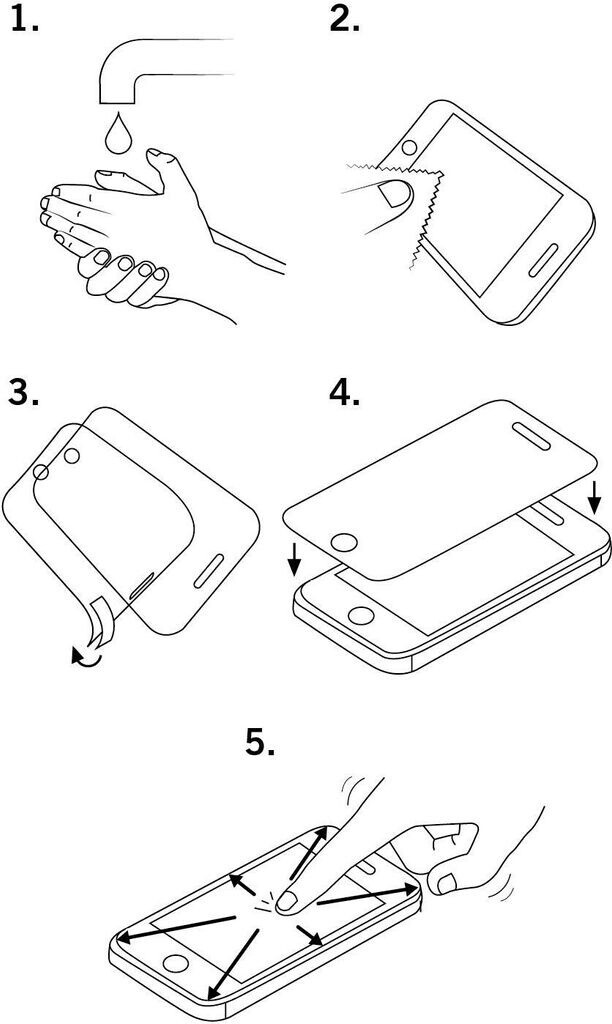 1.

2.

3.

4.

5.