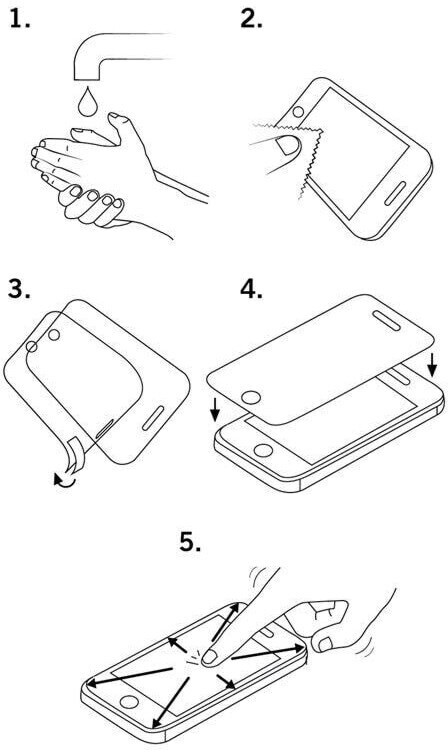 1.

2.

3.

4.

5.