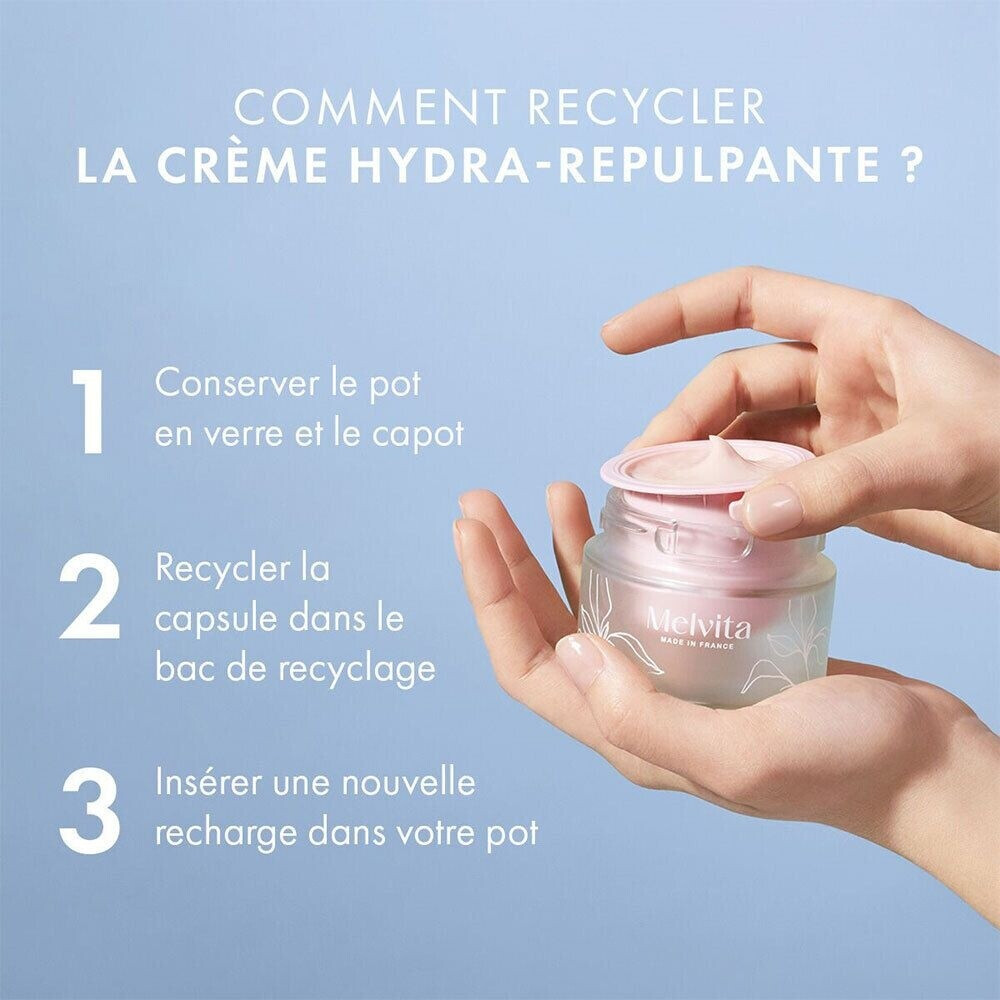 COMMENT RECYCLER
LA CRÈME HYDRA-REPULPANTE ?

1 Conserver le pot en verre et le capot

2 Recycler la capsule dans le bac de recyclage

3 Insérer une nouvelle recharge dans votre pot

Melvita
MADE IN FRANCE