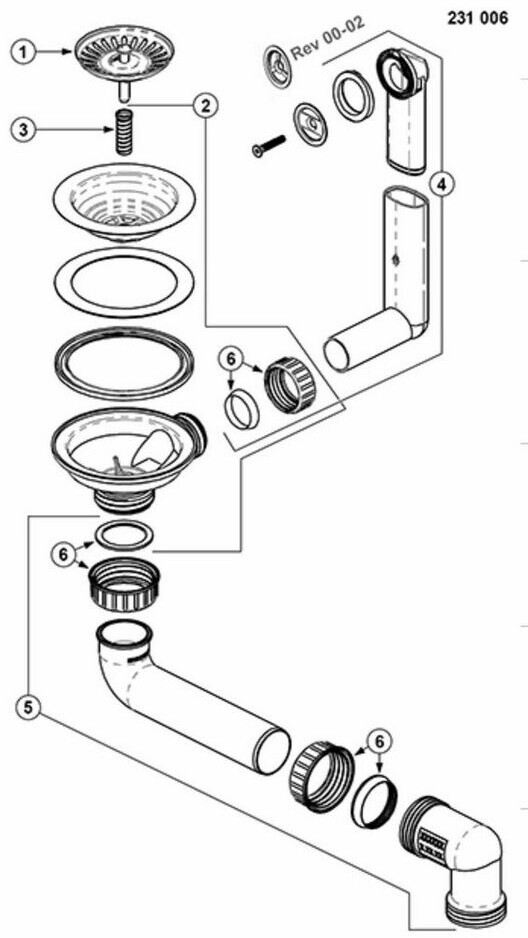 231 006

Rev 00-02

1

2

3

4

6

6

5

6