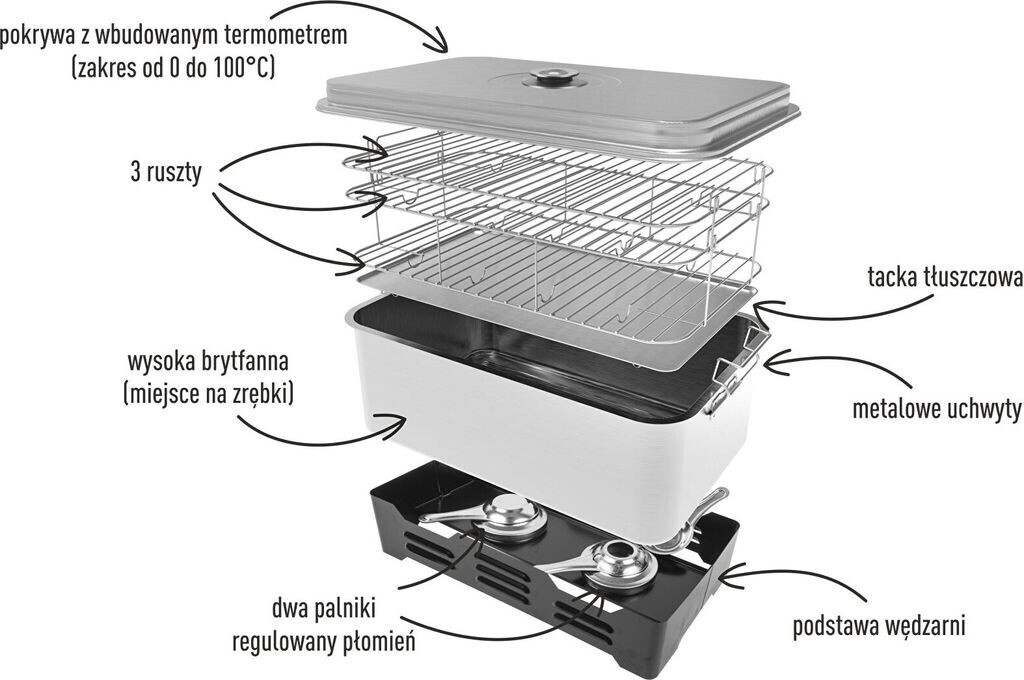 pokrywa z wbudowanym termometrem
(zakres od 0 do 100°C)

3 ruszty

tacka tłuszczowa

wysoka brytfanna
(miejsce na zrębki)

metalowe uchwyty

dwa palniki
regulowany płomień

podstawa wędzarni